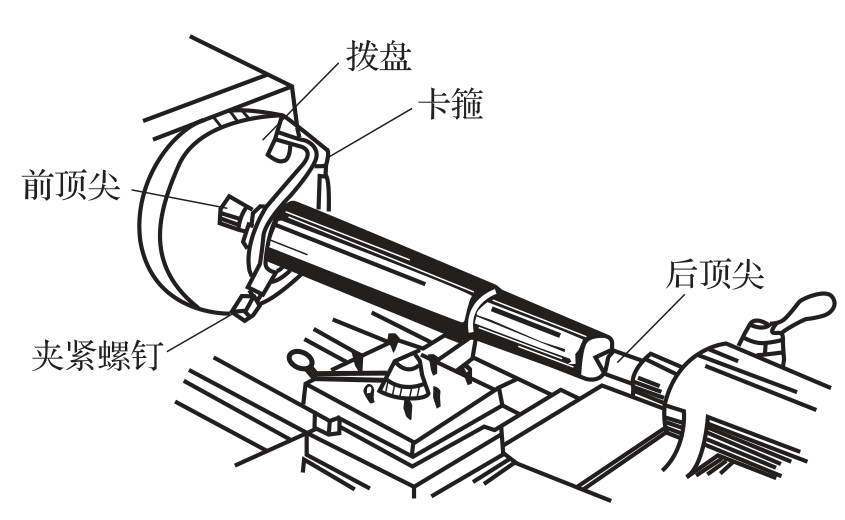 拨盘
卡箍
前顶尖
后顶尖
夹紧螺钉