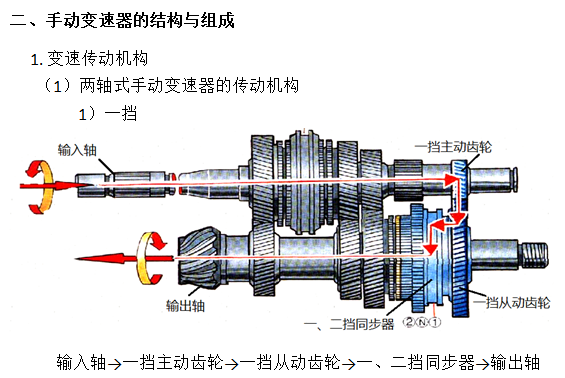 二、手动变速器的结构与组成

1. 变速传动机构

（1）两轴式手动变速器的传动机构

1）一挡

输入轴

一挡主动齿轮

输出轴

一挡从动齿轮

一、二挡同步器 ②Ⓝ①

输入轴→一挡主动齿轮→一挡从动齿轮→一、二挡同步器→输出轴