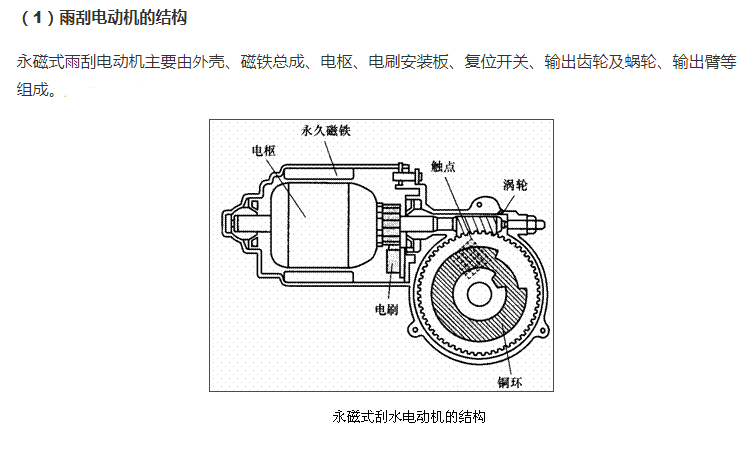 （1）雨刮电动机的结构

永磁式雨刮电动机主要由外壳、磁铁总成、电枢、电刷安装板、复位开关、输出齿轮及蜗轮、输出臂等组成。

永久磁铁
电枢
触点
涡轮
电刷
铜环

永磁式刮水电动机的结构