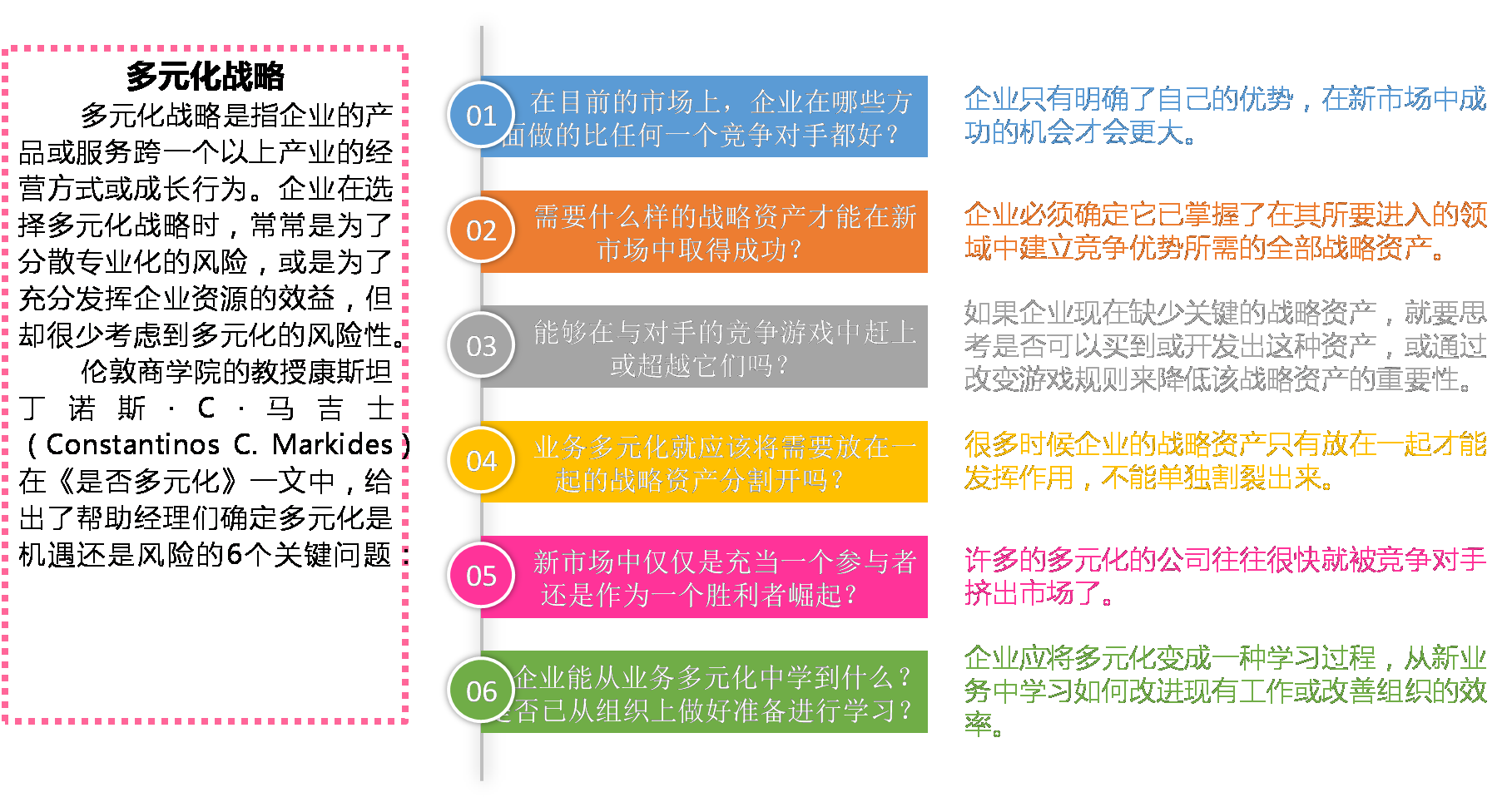 多元化战略

多元化战略是指企业的产品或服务跨一个以上产业的经营方式或成长行为。企业在选择多元化战略时，常常是为了分散专业化的风险，或是为了充分发挥企业资源的效益，但却很少考虑到多元化的风险性。

伦敦商学院的教授康斯坦丁诺斯·C·马吉士（Constantinos C. Markides）在《是否多元化》一文中，给出了帮助经理们确定多元化是机遇还是风险的6个关键问题：

01
在目前的市场上，企业在哪些方面做的比任何一个竞争对手都好？

企业只有明确了自己的优势，在新市场中成功的机会才会更大。

02
需要什么样的战略资产才能在新市场中取得成功？

企业必须确定它已掌握了在其所要进入的领域中建立竞争优势所需的全部战略资产。

03
能够在与对手的竞争游戏中赶上或超越它们吗？

如果企业现在缺少关键的战略资产，就要思考是否可以买到或开发出这种资产，或通过改变游戏规则来降低该战略资产的重要性。

04
业务多元化就应该将需要放在一起的战略资产分割开吗？

很多时候企业的战略资产只有放在一起才能发挥作用，不能单独割裂出来。

05
新市场中仅仅是充当一个参与者还是作为一个胜利者崛起？

许多的多元化的公司往往很快就被竞争对手挤出市场了。

06
企业能从业务多元化中学到什么？是否已从组织上做好准备进行学习？

企业应将多元化变成一种学习过程，从新业务中学习如何改进现有工作或改善组织的效率。