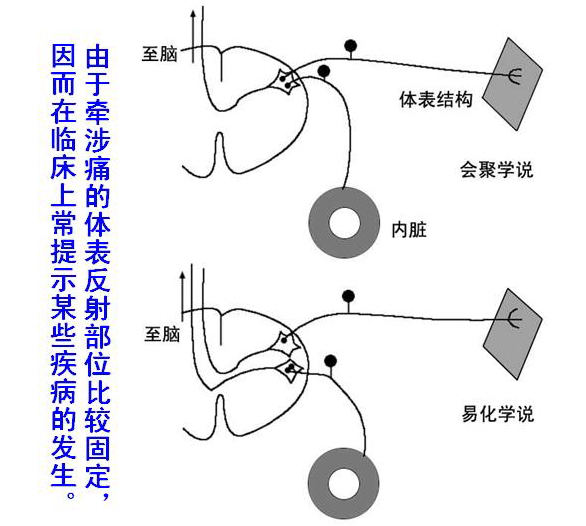 由于牵涉痛的体表反射部位比较固定，因而在临床上常提示某些疾病的发生。

至脑
体表结构
会聚学说
内脏

至脑
易化学说