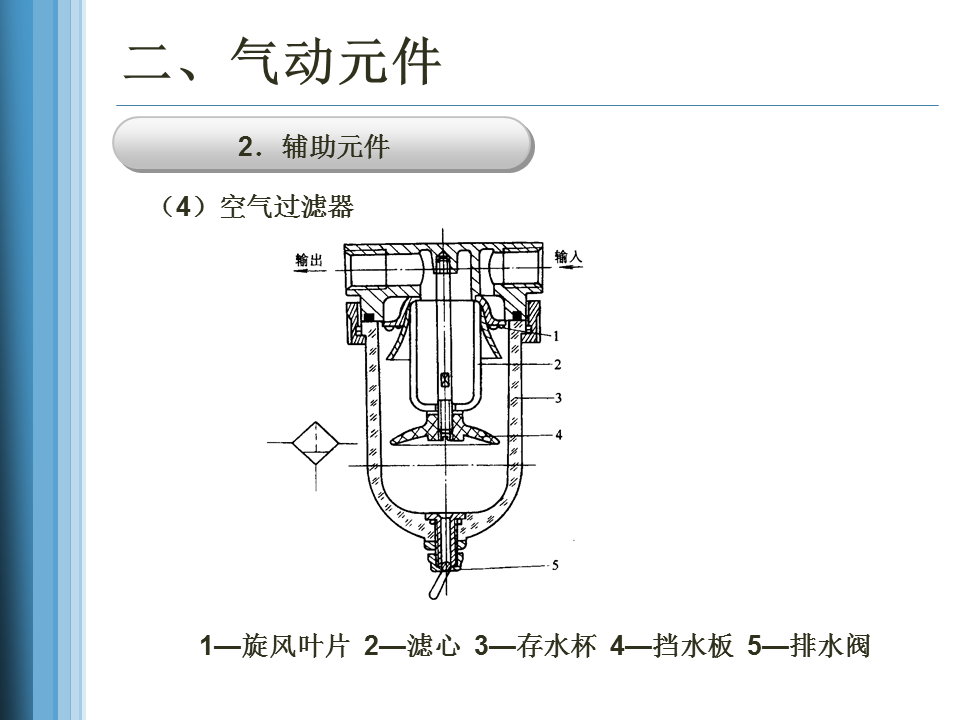 二、气动元件

2．辅助元件

（4）空气过滤器

输出

输入

1

2

3

4

5

1—旋风叶片 2—滤心 3—存水杯 4—挡水板 5—排水阀