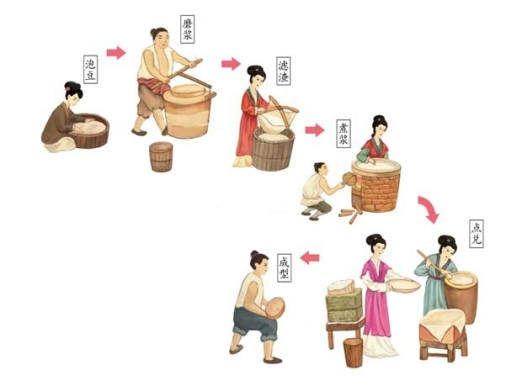 泡豆

磨浆

滤渣

煮浆

点兑

成型