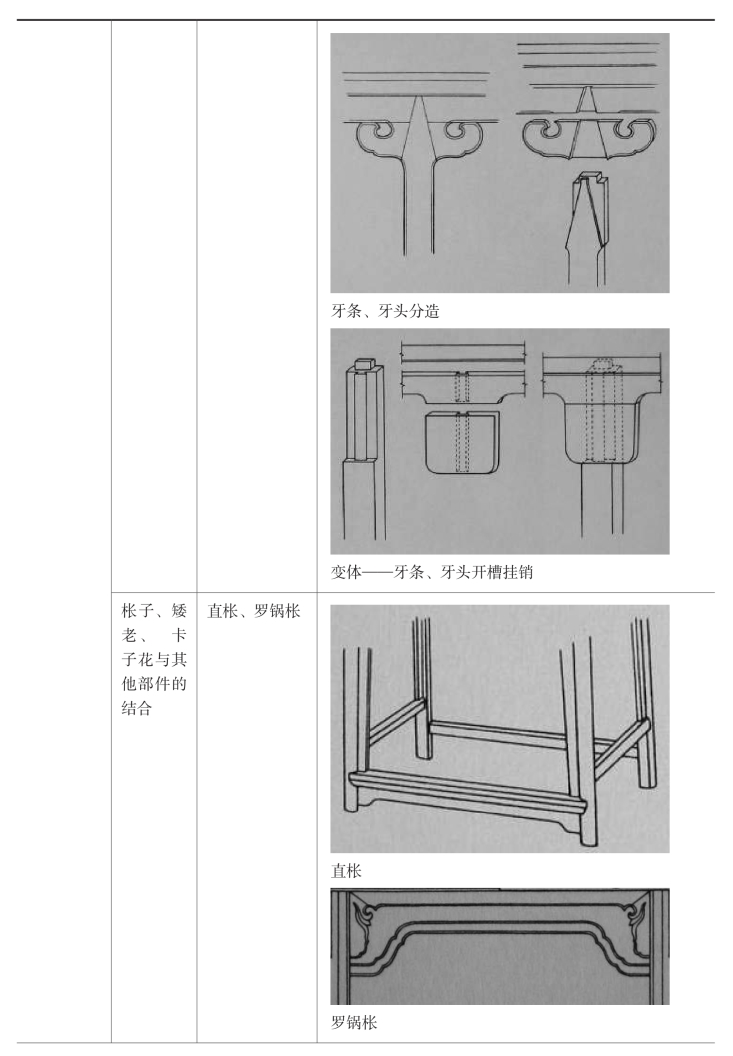 |  |  |  |  |
|---|---|---|---|
|  |  |  | 牙条、牙头分造 |
|  |  |  | 变体——牙条、牙头开槽挂销 |
|  | 枨子、矮老、卡子花与其他部件的结合 | 直枨、罗锅枨 | 直枨 |
|  |  |  | 罗锅枨 |