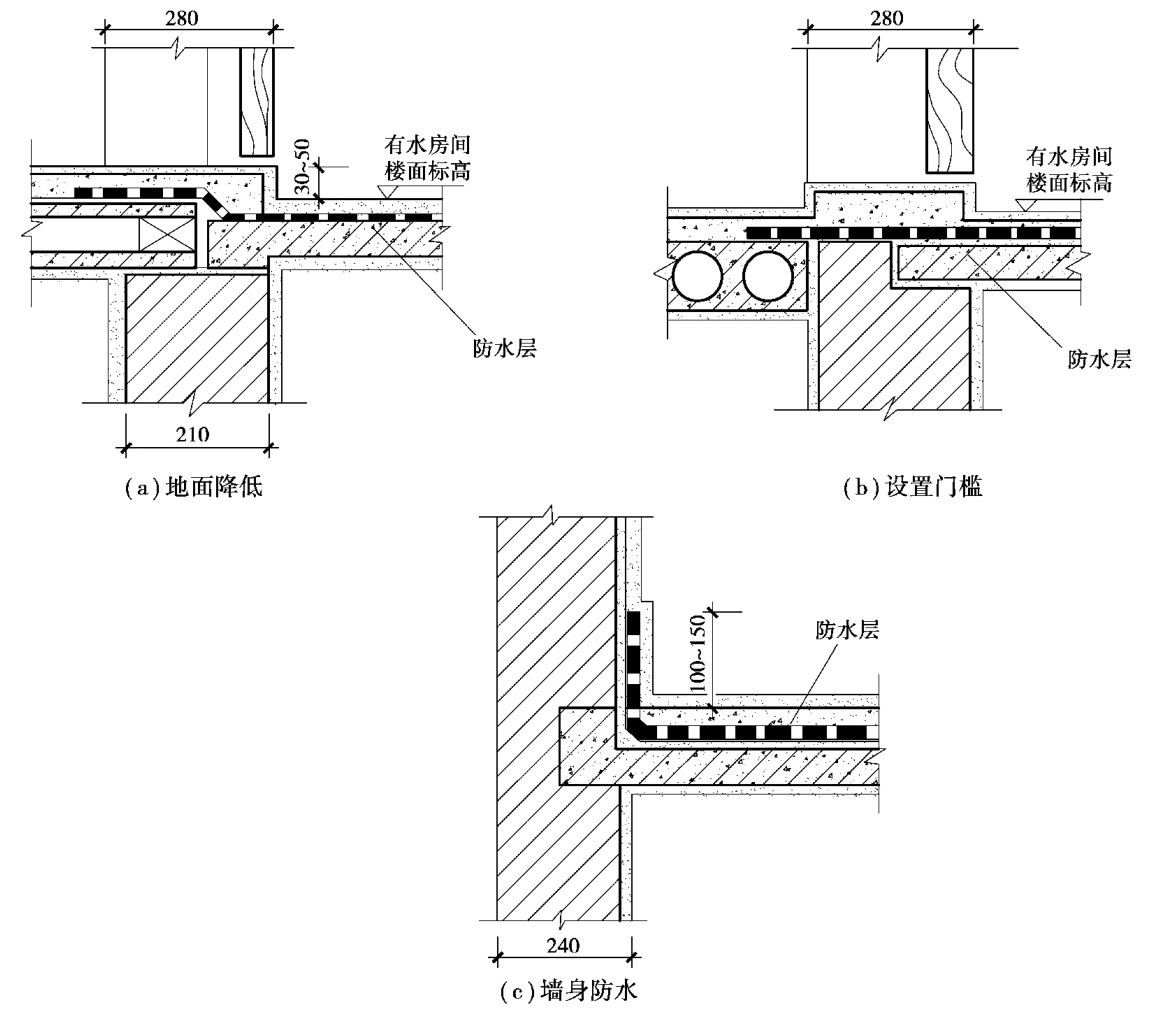 280

30~50

有水房间
楼面标高

防水层

210

(a) 地面降低

280

有水房间
楼面标高

防水层

(b) 设置门槛

100~150

防水层

240

(c) 墙身防水