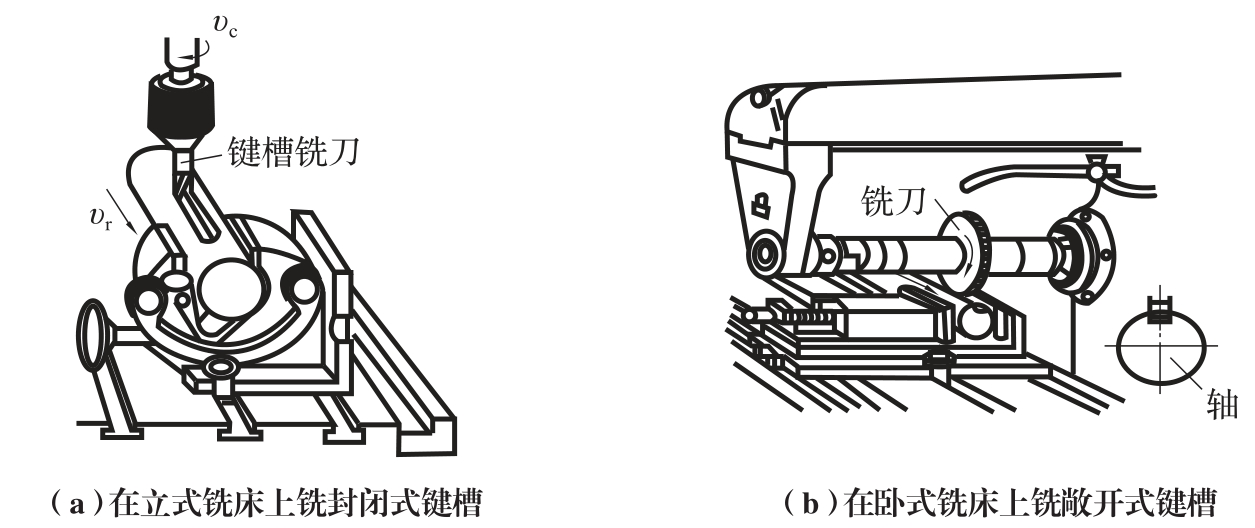 $v_c$

键槽铣刀

$v_r$

（a）在立式铣床上铣封闭式键槽

铣刀

轴

（b）在卧式铣床上铣敞开式键槽