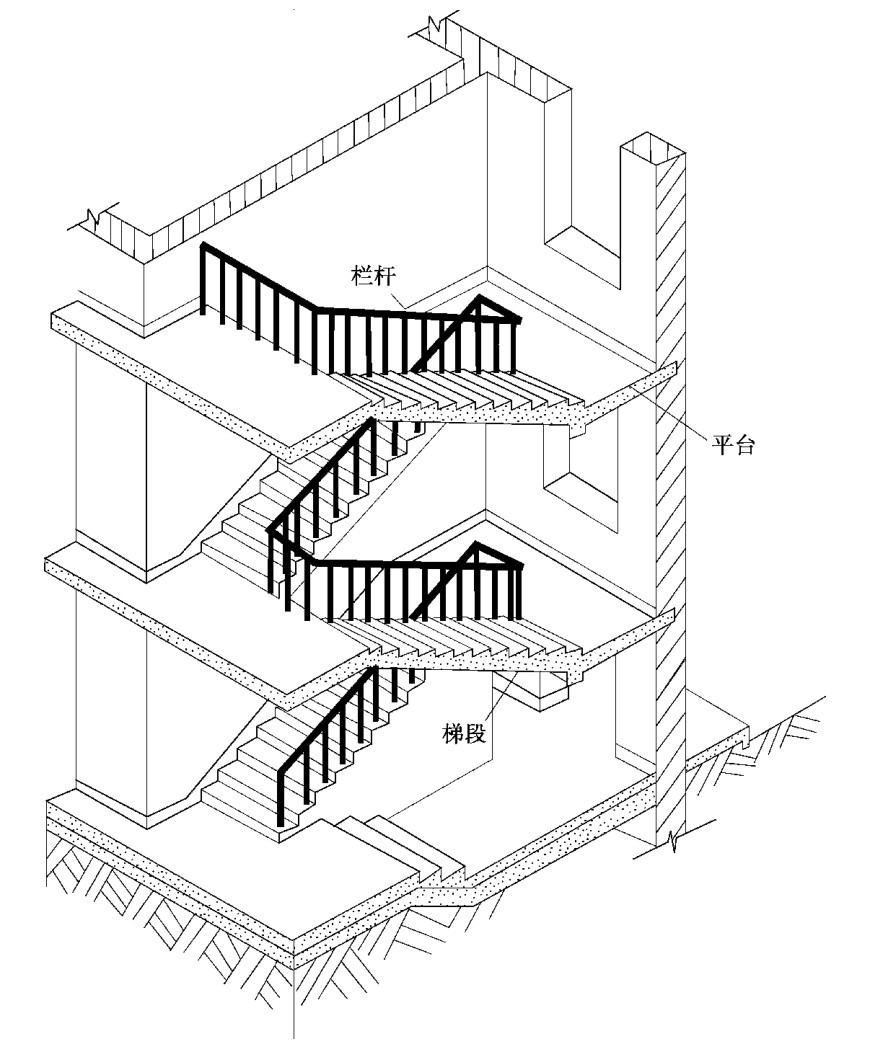 栏杆
平台
梯段