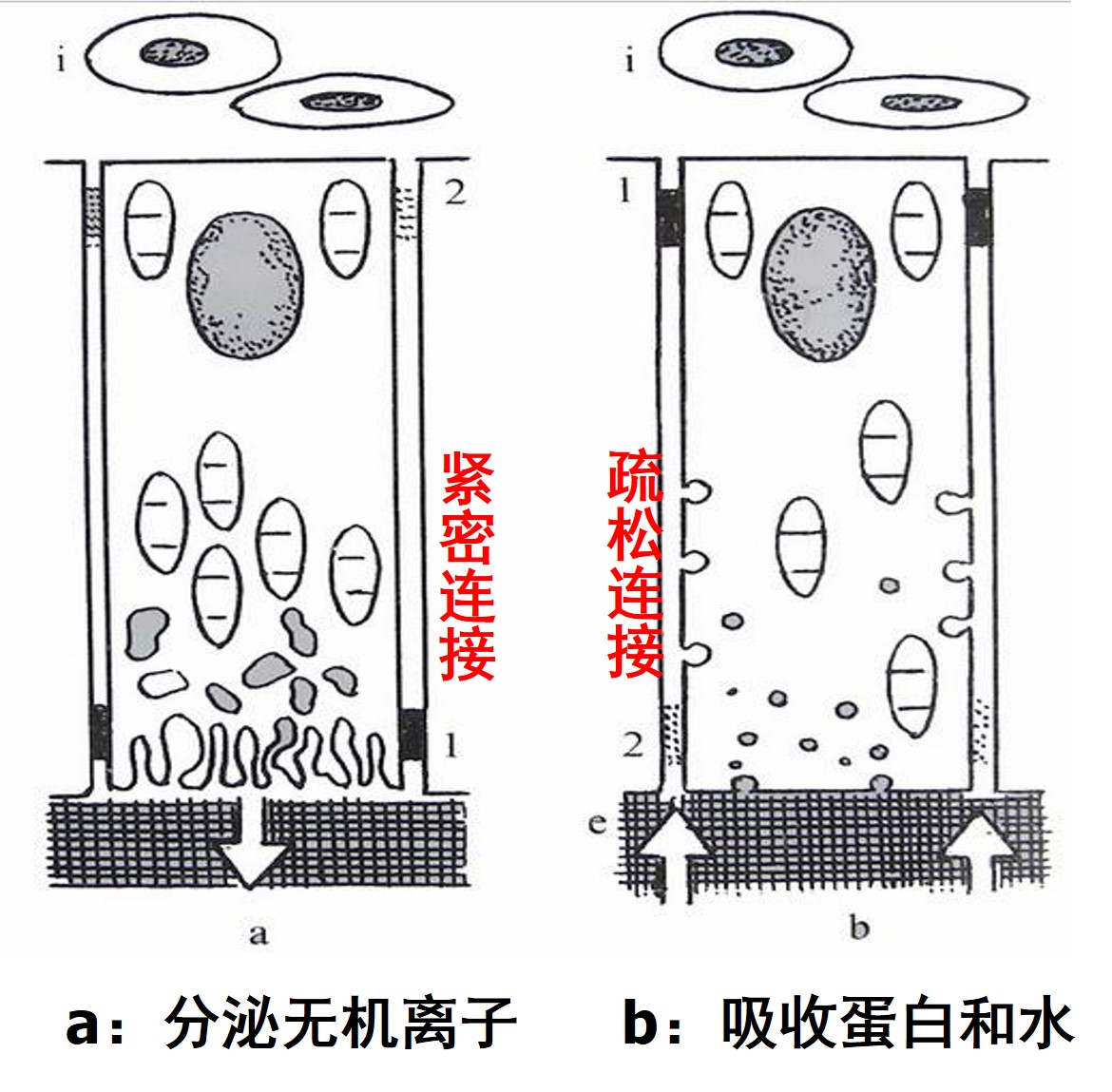 i

2

紧密连接

1

a

i

1

疏松连接

2

e

b

a：分泌无机离子

b：吸收蛋白和水