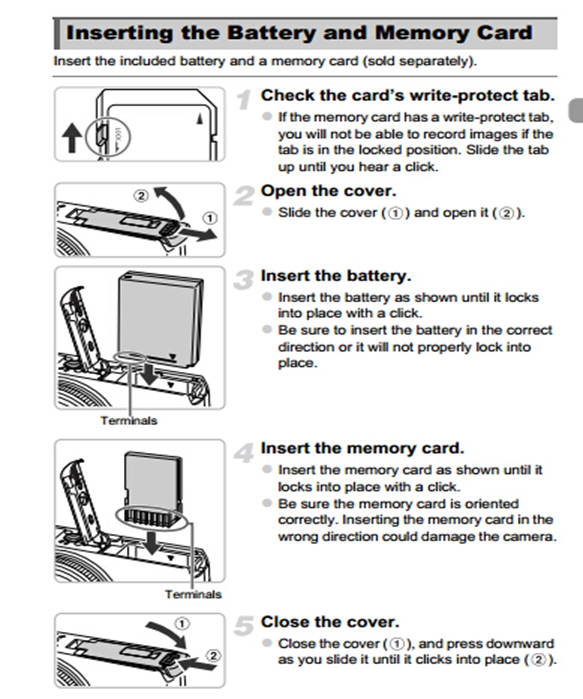 Inserting the Battery and Memory Card

Insert the included battery and a memory card (sold separately).

LOCK

1 Check the card's write-protect tab.
● If the memory card has a write-protect tab, you will not be able to record images if the tab is in the locked position. Slide the tab up until you hear a click.

②
①

2 Open the cover.
● Slide the cover (①) and open it (②).

Terminals

3 Insert the battery.
● Insert the battery as shown until it locks into place with a click.
● Be sure to insert the battery in the correct direction or it will not properly lock into place.

Terminals

4 Insert the memory card.
● Insert the memory card as shown until it locks into place with a click.
● Be sure the memory card is oriented correctly. Inserting the memory card in the wrong direction could damage the camera.

①
②

5 Close the cover.
● Close the cover (①), and press downward as you slide it until it clicks into place (②).