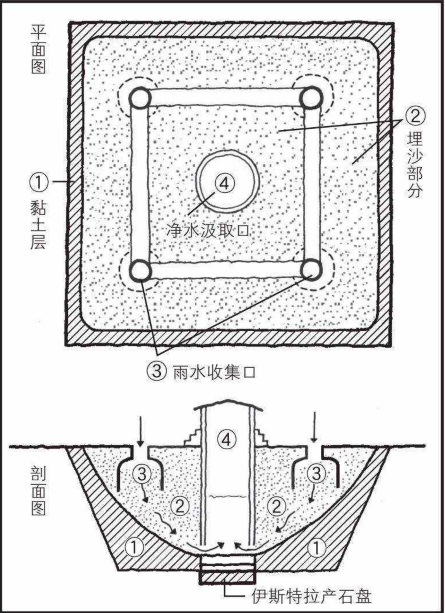 平面图

① 黏土层

② 埋沙部分

④

净水汲取口

③ 雨水收集口

剖面图

④

③ ③

② ②

① ①

伊斯特拉产石盘