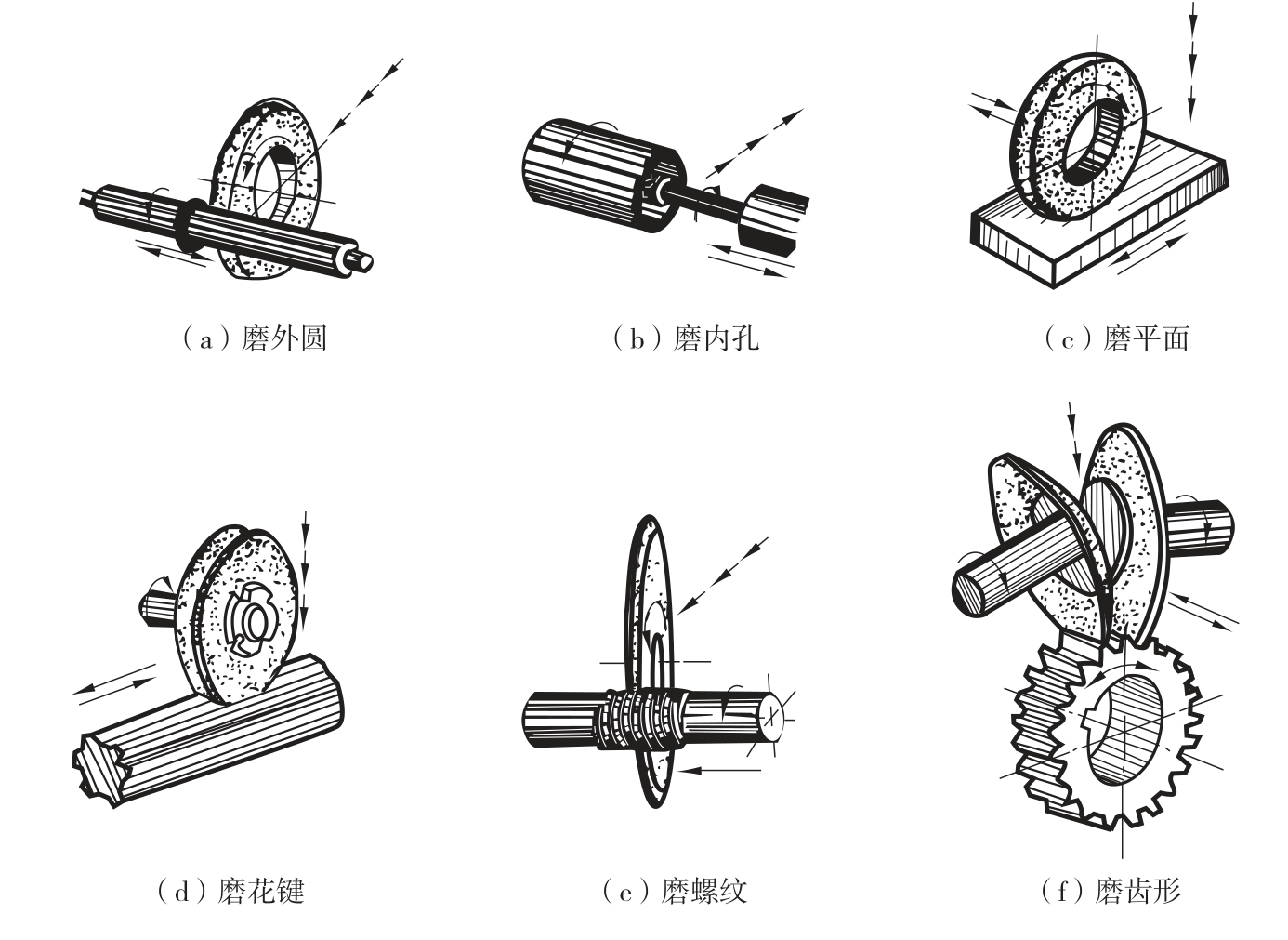 （a）磨外圆

（b）磨内孔

（c）磨平面

（d）磨花键

（e）磨螺纹

（f）磨齿形