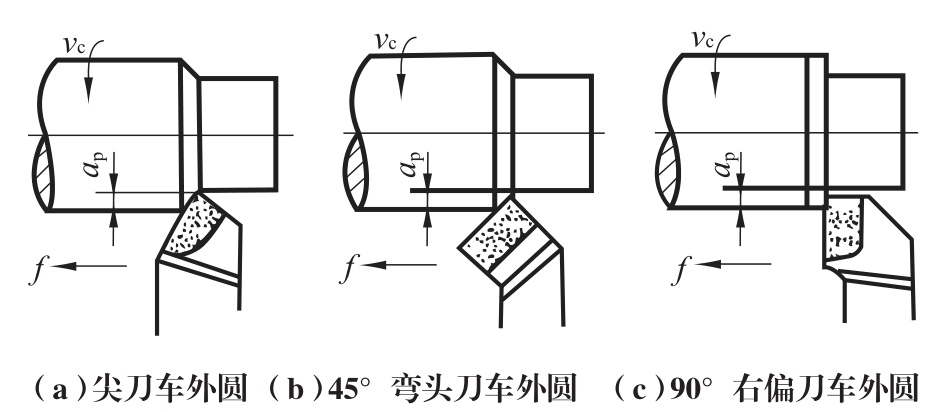 $v_c$
$a_p$
$f$
$v_c$
$a_p$
$f$
$v_c$
$a_p$
$f$

（a）尖刀车外圆 （b）45° 弯头刀车外圆 （c）90° 右偏刀车外圆