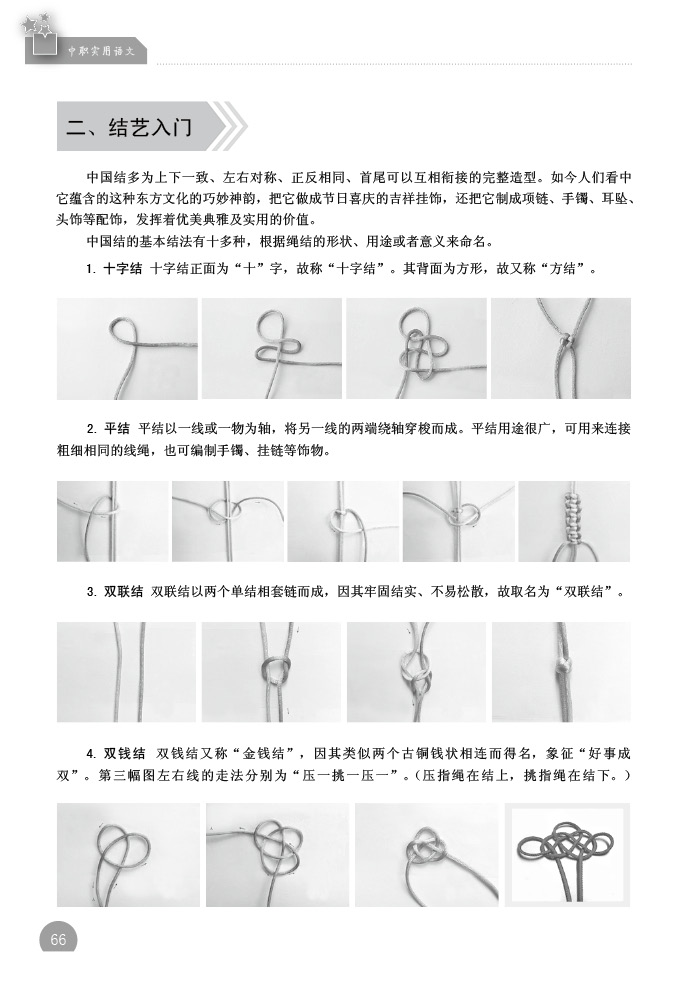 中职实用语文

二、结艺入门

中国结多为上下一致、左右对称、正反相同、首尾可以互相衔接的完整造型。如今人们看中它蕴含的这种东方文化的巧妙神韵，把它做成节日喜庆的吉祥挂饰，还把它制成项链、手镯、耳坠、头饰等配饰，发挥着优美典雅及实用的价值。

中国结的基本结法有十多种，根据绳结的形状、用途或者意义来命名。

1. 十字结 十字结正面为“十”字，故称“十字结”。其背面为方形，故又称“方结”。

2. 平结 平结以一线或一物为轴，将另一线的两端绕轴穿梭而成。平结用途很广，可用来连接粗细相同的线绳，也可编制手镯、挂链等饰物。

3. 双联结 双联结以两个单结相套链而成，因其牢固结实、不易松散，故取名为“双联结”。

4. 双钱结 双钱结又称“金钱结”，因其类似两个古铜钱状相连而得名，象征“好事成双”。第三幅图左右线的走法分别为“压一挑一压一”。(压指绳在结上，挑指绳在结下。)

66