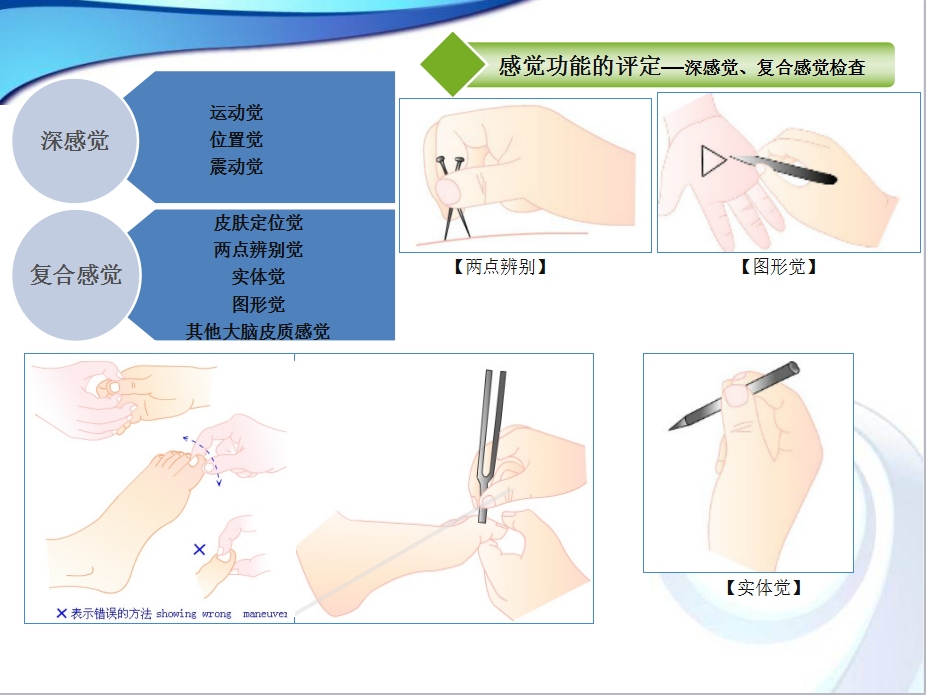 感觉功能的评定—深感觉、复合感觉检查

深感觉

运动觉
位置觉
震动觉

复合感觉

皮肤定位觉
两点辨别觉
实体觉
图形觉
其他大脑皮质感觉

【两点辨别】

【图形觉】

× 表示错误的方法 showing wrong maneuver

【实体觉】