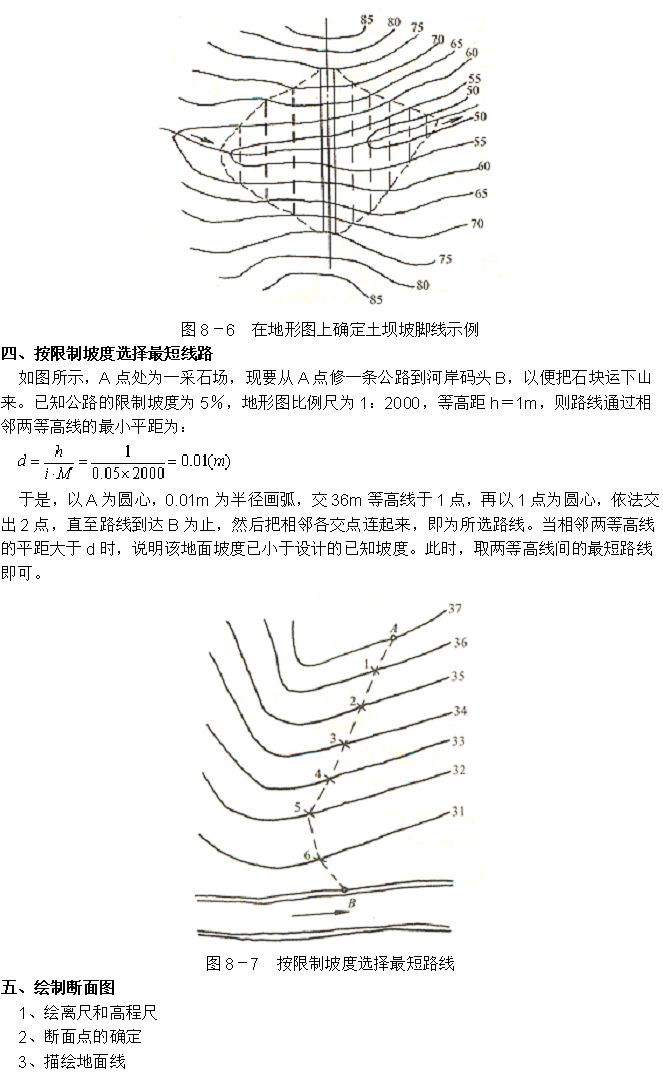 85
80
75
70
65
60
55
50
50
55
60
65
70
75
80
85

图 8－6　在地形图上确定土坝坡脚线示例

四、按限制坡度选择最短线路

如图所示，A 点处为一采石场，现要从 A 点修一条公路到河岸码头 B，以便把石块运下山来。已知公路的限制坡度为 5%，地形图比例尺为 1：2000，等高距 h＝1m，则路线通过相邻两等高线的最小平距为：

$d = \frac{h}{i \cdot M} = \frac{1}{0.05 \times 2000} = 0.01(m)$

于是，以 A 为圆心，0.01m 为半径画弧，交 36m 等高线于 1 点，再以 1 点为圆心，依法交出 2 点，直至路线到达 B 为止，然后把相邻各交点连起来，即为所选路线。当相邻两等高线的平距大于 d 时，说明该地面坡度已小于设计的已知坡度。此时，取两等高线间的最短路线即可。

37
A
36
1
35
2
34
3
33
4
32
5
31
6
B

图 8－7　按限制坡度选择最短路线

五、绘制断面图

1、绘离尺和高程尺

2、断面点的确定

3、描绘地面线