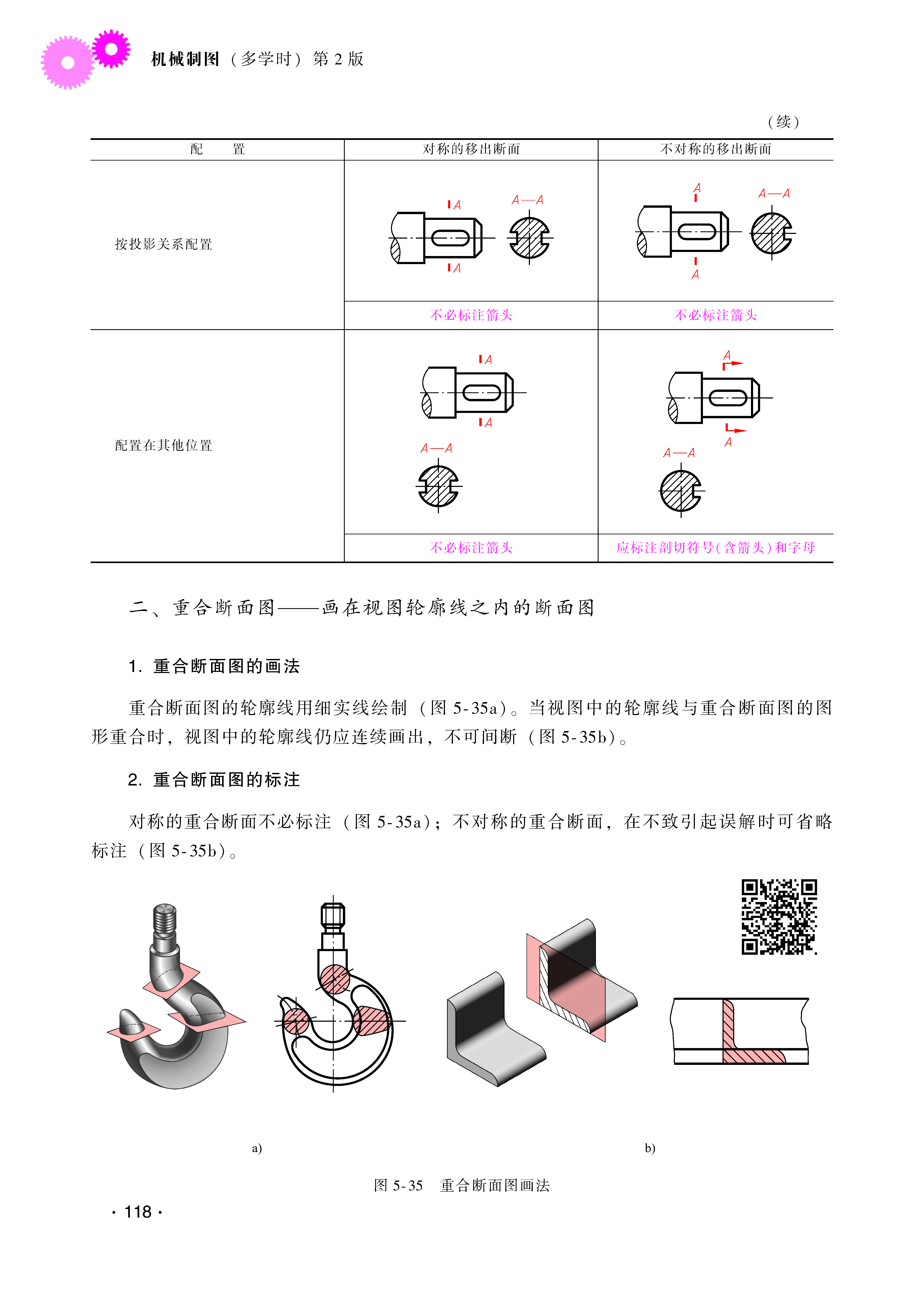 机械制图（多学时）第 2 版

（续）

| 配　　置 | 对称的移出断面 | 不对称的移出断面 |
|---|---|---|
| 按投影关系配置 | A　A—A　A | A　A—A　A |
| | 不必标注箭头 | 不必标注箭头 |
| 配置在其他位置 | A　A　A—A | A　A　A—A |
| | 不必标注箭头 | 应标注剖切符号(含箭头)和字母 |

二、重合断面图——画在视图轮廓线之内的断面图

1. 重合断面图的画法

重合断面图的轮廓线用细实线绘制（图 5-35a）。当视图中的轮廓线与重合断面图的图形重合时，视图中的轮廓线仍应连续画出，不可间断（图 5-35b）。

2. 重合断面图的标注

对称的重合断面不必标注（图 5-35a）；不对称的重合断面，在不致引起误解时可省略标注（图 5-35b）。

a)

b)

图 5-35　重合断面图画法

· 118 ·