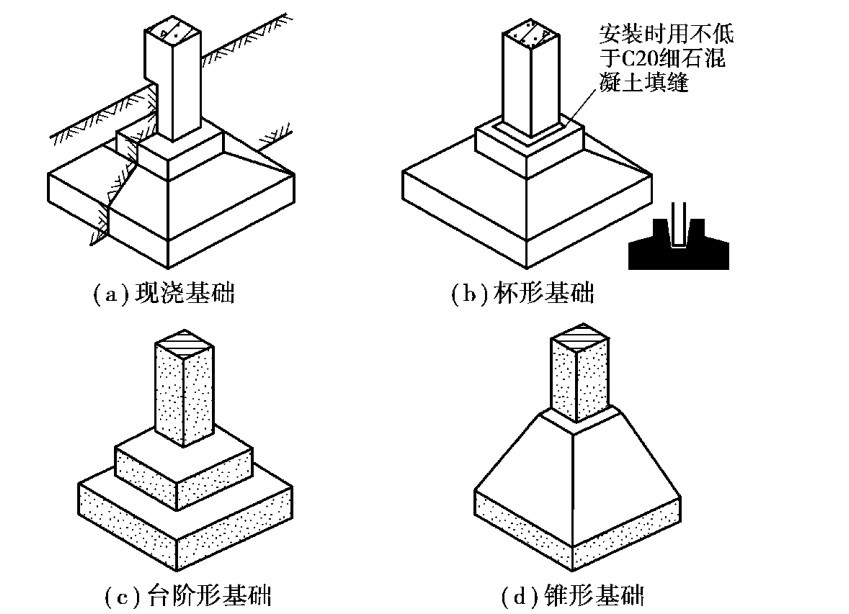 安装时用不低于C20细石混凝土填缝

(a) 现浇基础

(b) 杯形基础

(c) 台阶形基础

(d) 锥形基础