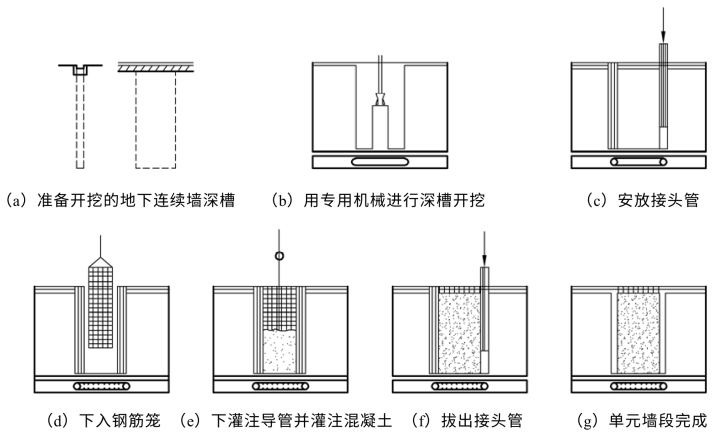 (a) 准备开挖的地下连续墙深槽

(b) 用专用机械进行深槽开挖

(c) 安放接头管

(d) 下入钢筋笼

(e) 下灌注导管并灌注混凝土

(f) 拔出接头管

(g) 单元墙段完成