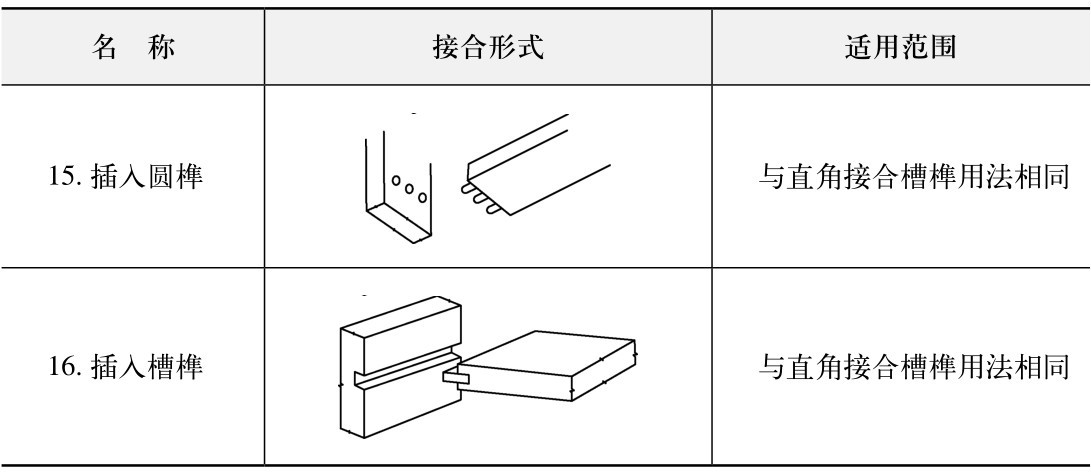 | 名 称 | 接合形式 | 适用范围 |
|---|---|---|
| 15. 插入圆榫 | | 与直角接合槽榫用法相同 |
| 16. 插入槽榫 | | 与直角接合槽榫用法相同 |