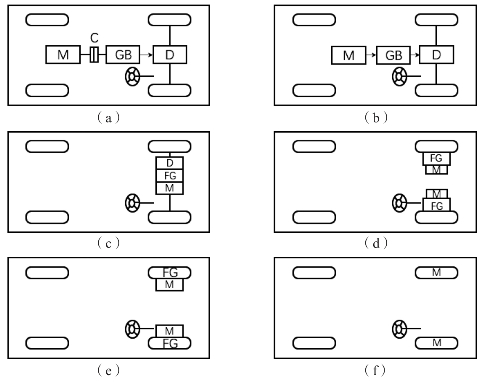 M C GB D

(a)

M GB D

(b)

D FG M

(c)

FG M M FG

(d)

FG M M FG

(e)

M M

(f)