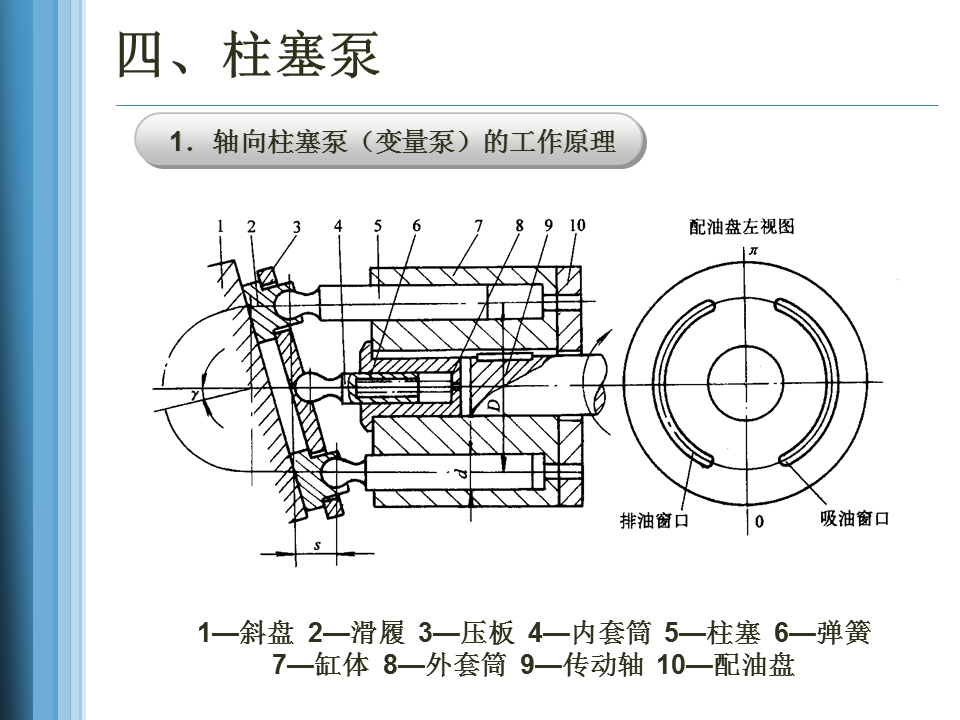 四、柱塞泵

1. 轴向柱塞泵（变量泵）的工作原理

1 2 3 4 5 6 7 8 9 10

$\gamma$

$D$

$d$

$s$

配油盘左视图

$\pi$

排油窗口

0

吸油窗口

1—斜盘 2—滑履 3—压板 4—内套筒 5—柱塞 6—弹簧 7—缸体 8—外套筒 9—传动轴 10—配油盘