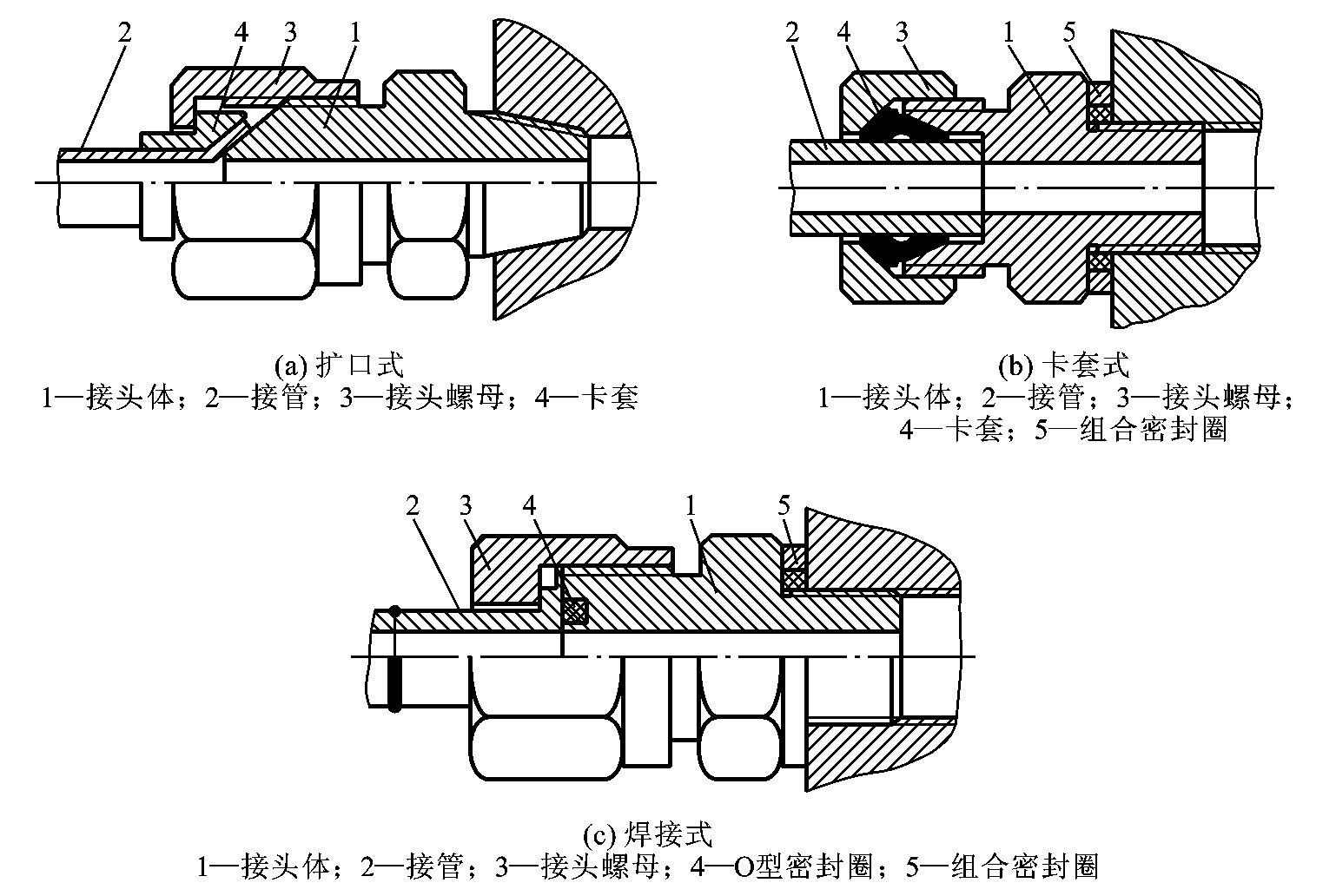 2 4 3 1

(a) 扩口式
1—接头体；2—接管；3—接头螺母；4—卡套

2 4 3 1 5

(b) 卡套式
1—接头体；2—接管；3—接头螺母；4—卡套；5—组合密封圈

2 3 4 1 5

(c) 焊接式
1—接头体；2—接管；3—接头螺母；4—O型密封圈；5—组合密封圈