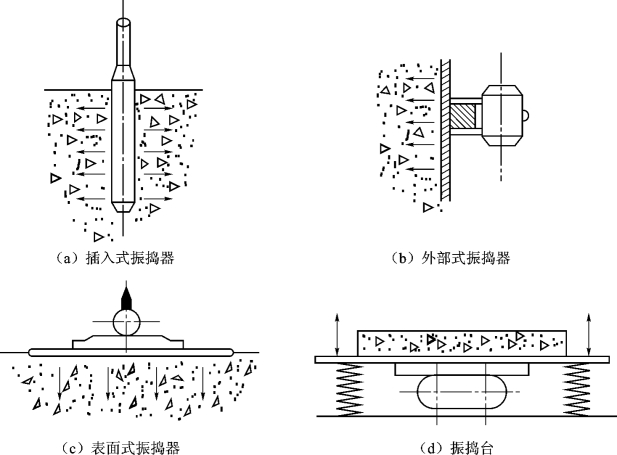 （a）插入式振捣器

（b）外部式振捣器

（c）表面式振捣器

（d）振捣台