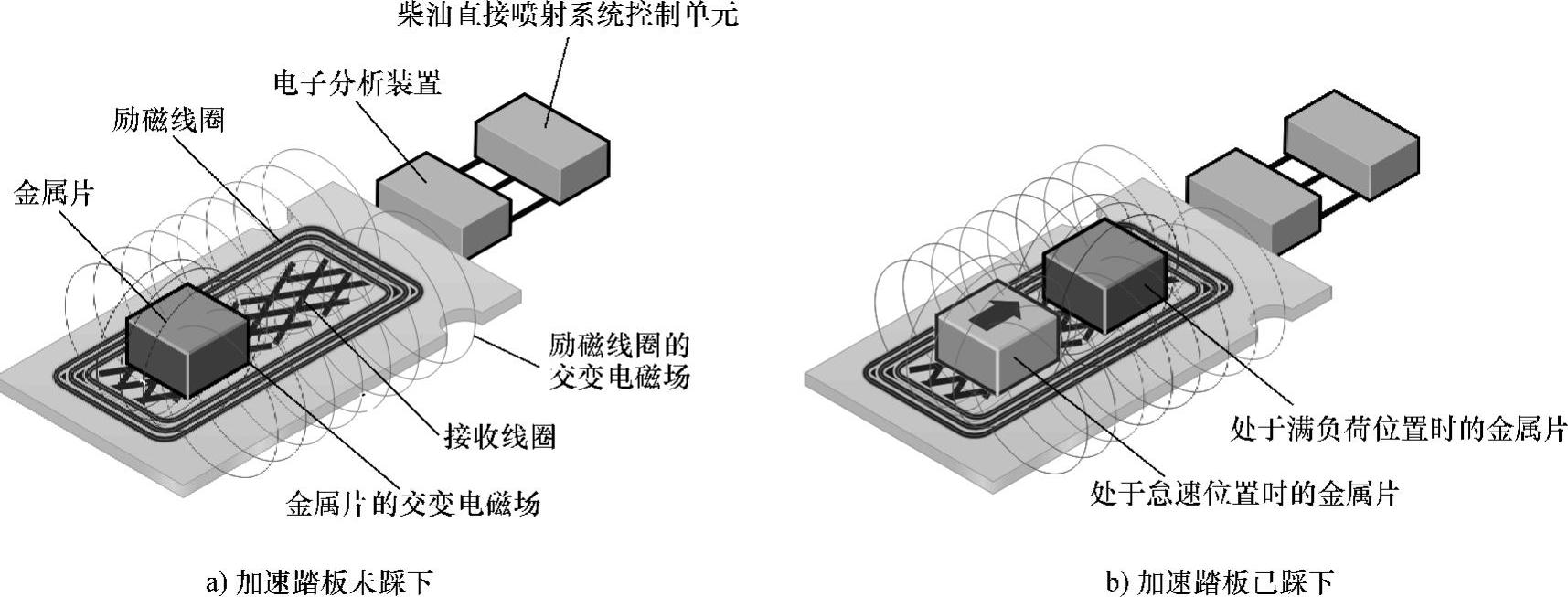 柴油直接喷射系统控制单元

电子分析装置

励磁线圈

金属片

励磁线圈的交变电磁场

接收线圈

金属片的交变电磁场

a) 加速踏板未踩下

处于满负荷位置时的金属片

处于怠速位置时的金属片

b) 加速踏板已踩下