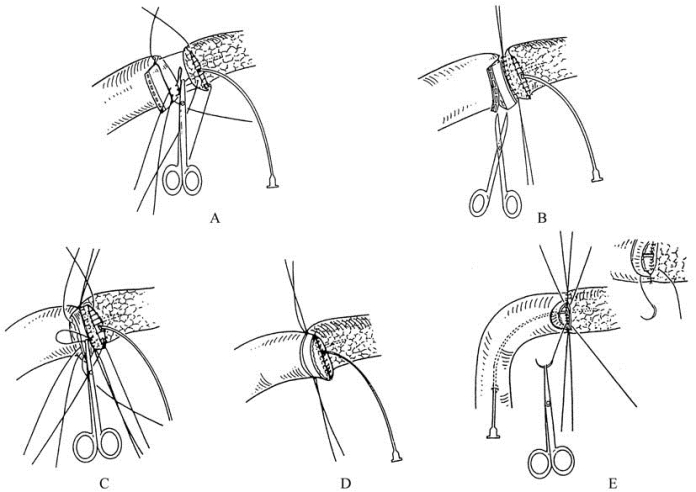 A

B

C

D

E