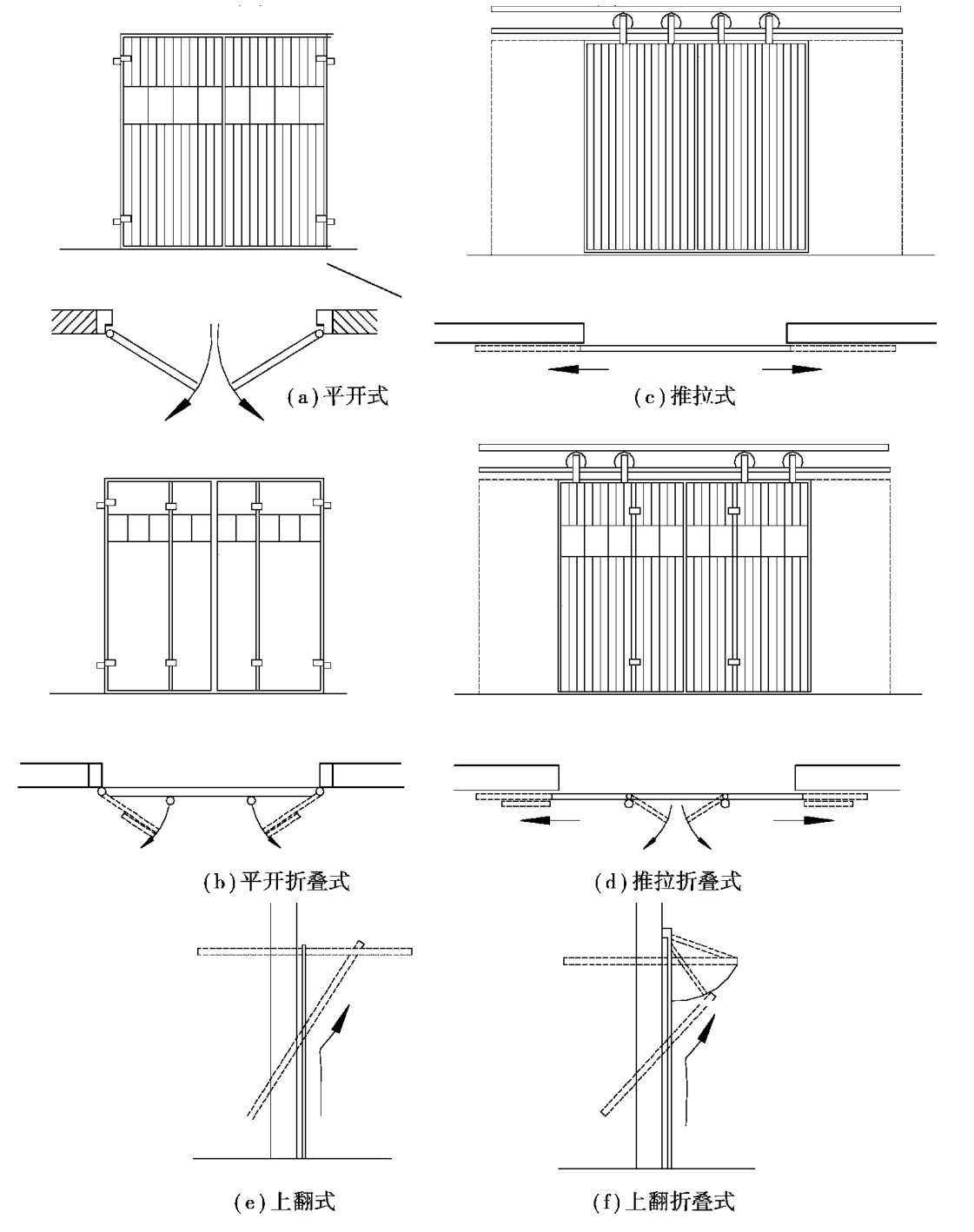 (a)平开式

(c)推拉式

(b)平开折叠式

(d)推拉折叠式

(e)上翻式

(f)上翻折叠式