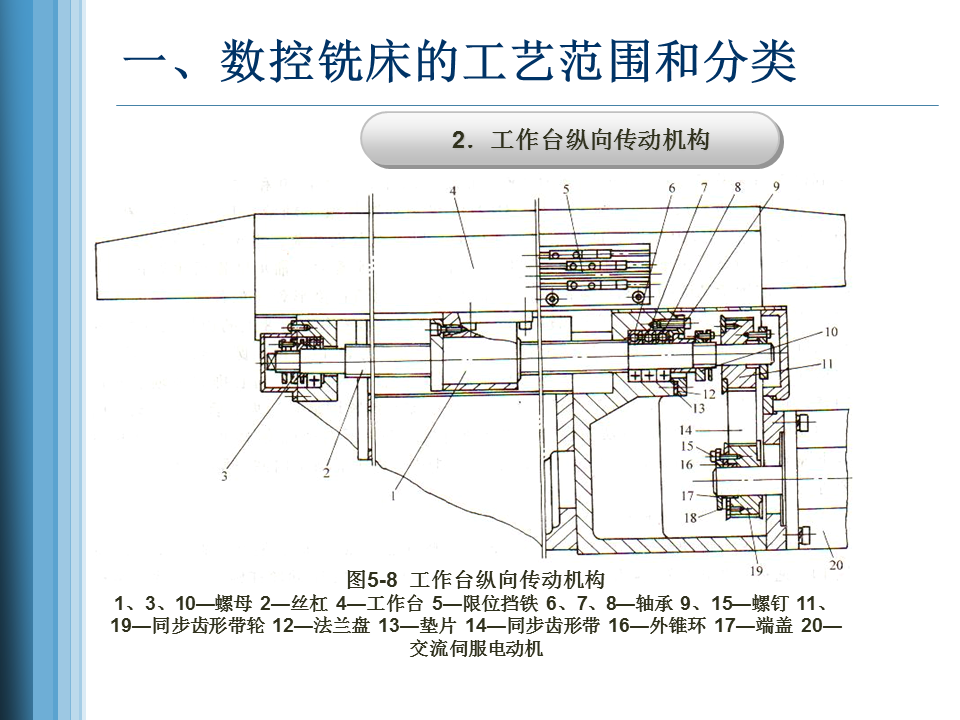 一、数控铣床的工艺范围和分类

2．工作台纵向传动机构

4
5
6
7
8
9
10
11
12
13
14
15
16
17
18
19
20
3
2
1

图5-8 工作台纵向传动机构
1、3、10—螺母 2—丝杠 4—工作台 5—限位挡铁 6、7、8—轴承 9、15—螺钉 11、19—同步齿形带轮 12—法兰盘 13—垫片 14—同步齿形带 16—外锥环 17—端盖 20—交流伺服电动机