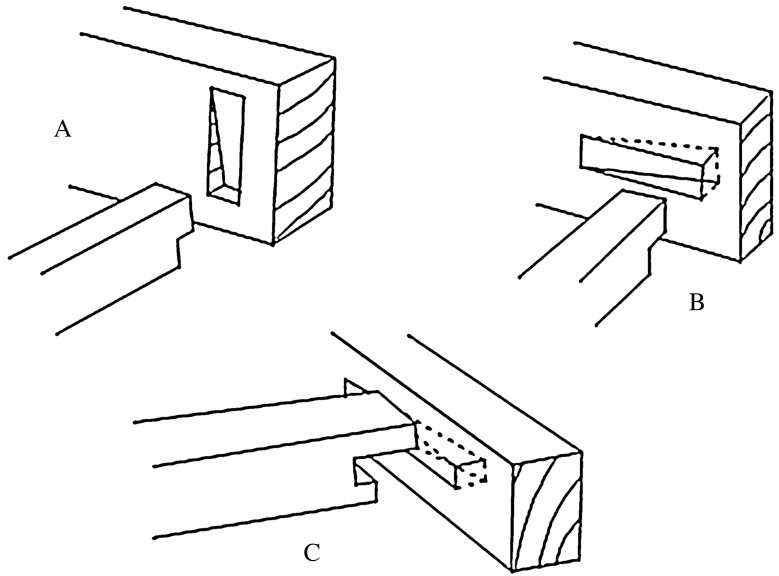 A

B

C