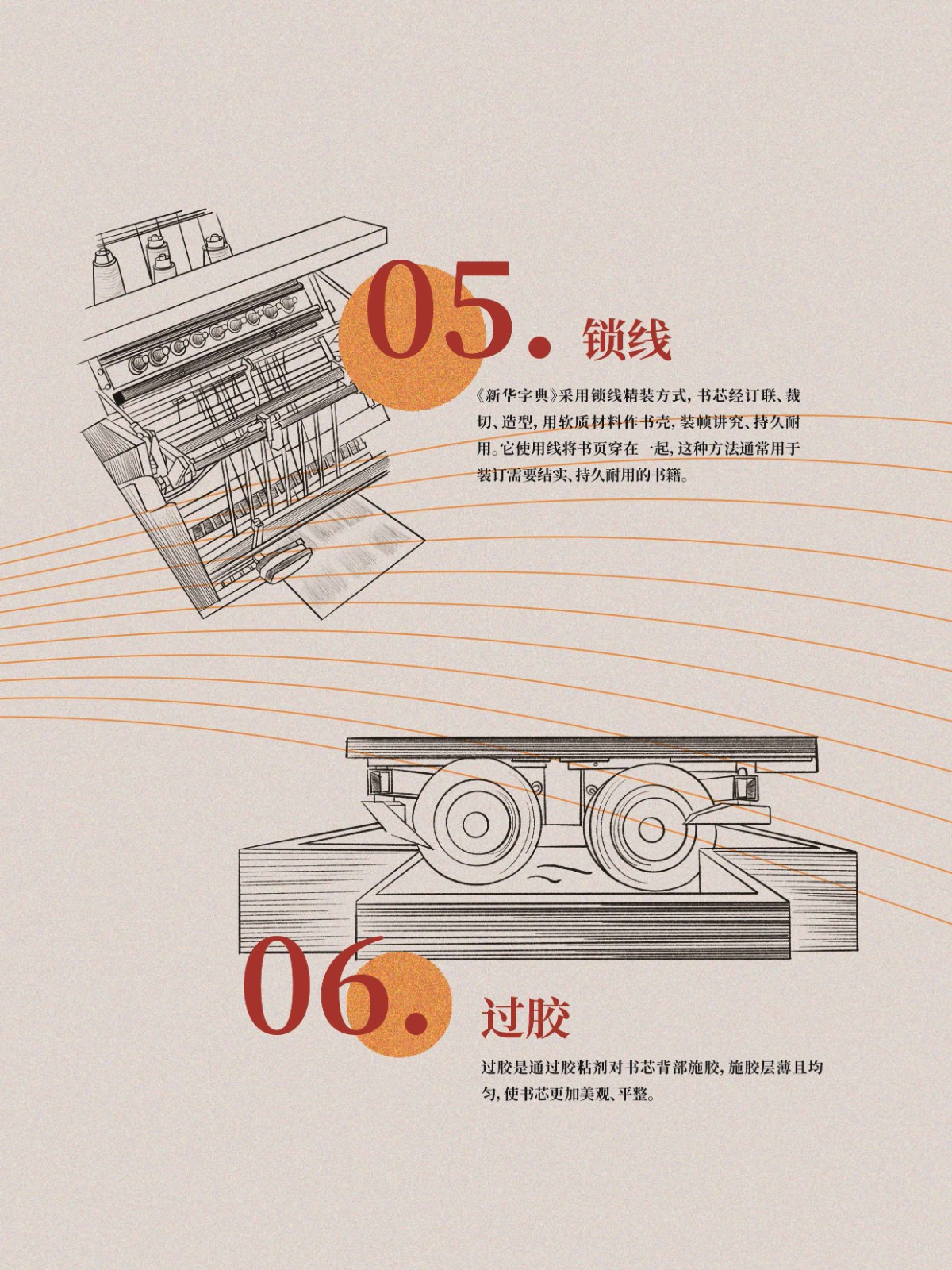 05. 锁线

《新华字典》采用锁线精装方式，书芯经订联、裁切、造型，用软质材料作书壳，装帧讲究、持久耐用。它使用线将书页穿在一起，这种方法通常用于装订需要结实、持久耐用的书籍。

06. 过胶

过胶是通过胶粘剂对书芯背部施胶，施胶层薄且均匀，使书芯更加美观、平整。