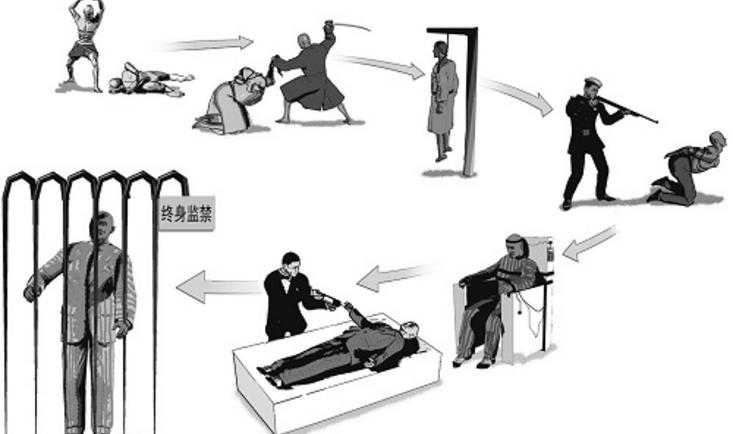 终身监禁