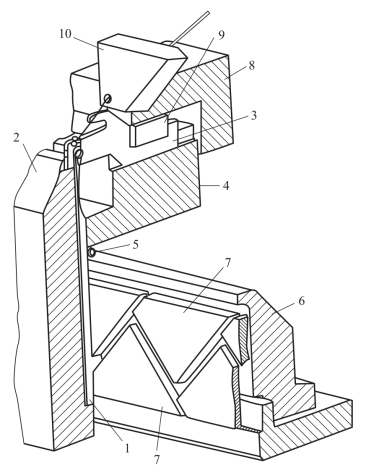 10
9
8
3
2
4
5
7
6
1
7