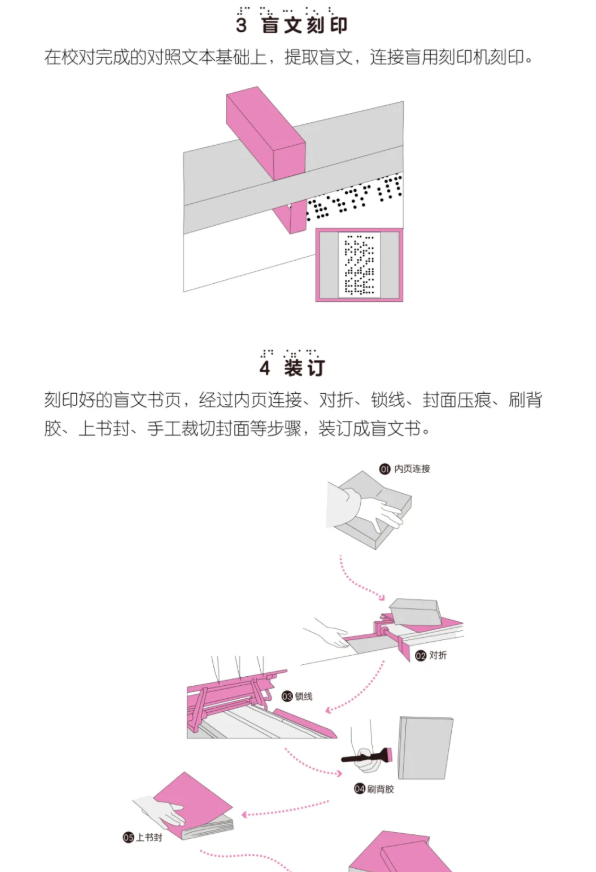 3 盲文刻印

在校对完成的对照文本基础上，提取盲文，连接盲用刻印机刻印。

4 装订

刻印好的盲文书页，经过内页连接、对折、锁线、封面压痕、刷背胶、上书封、手工裁切封面等步骤，装订成盲文书。

01 内页连接

02 对折

03 锁线

04 刷背胶

05 上书封