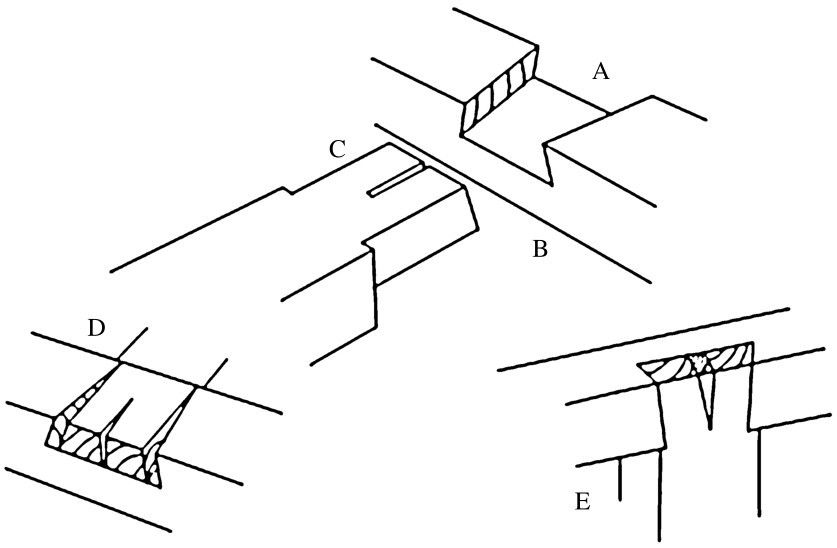 A
C
B
D
E