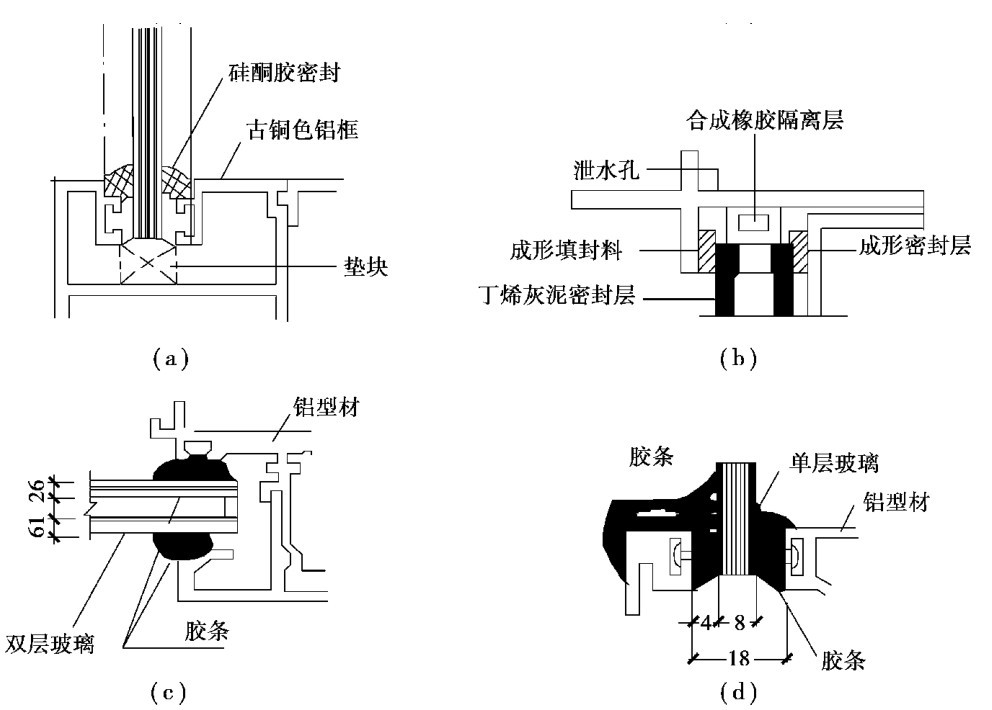 硅酮胶密封

古铜色铝框

垫块

(a)

合成橡胶隔离层

泄水孔

成形填封料

成形密封层

丁烯灰泥密封层

(b)

铝型材

26

61

双层玻璃

胶条

(c)

胶条

单层玻璃

铝型材

4

8

18

胶条

(d)