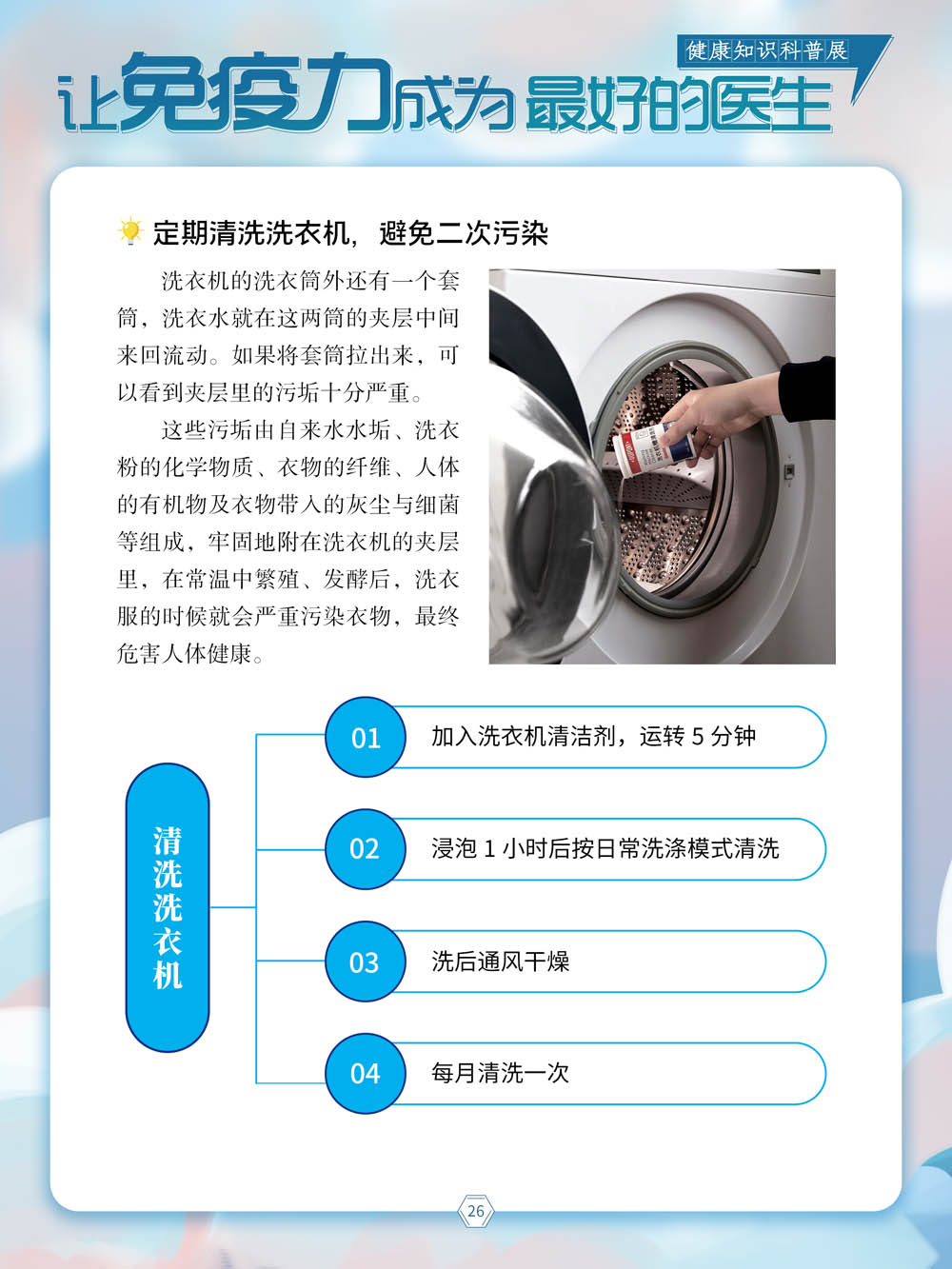 健康知识科普展

让免疫力成为最好的医生

定期清洗洗衣机，避免二次污染

洗衣机的洗衣筒外还有一个套筒，洗衣水就在这两筒的夹层中间来回流动。如果将套筒拉出来，可以看到夹层里的污垢十分严重。

这些污垢由自来水水垢、洗衣粉的化学物质、衣物的纤维、人体的有机物及衣物带入的灰尘与细菌等组成，牢固地附在洗衣机的夹层里，在常温中繁殖、发酵后，洗衣服的时候就会严重污染衣物，最终危害人体健康。

清洗洗衣机

01 加入洗衣机清洁剂，运转 5 分钟

02 浸泡 1 小时后按日常洗涤模式清洗

03 洗后通风干燥

04 每月清洗一次

26