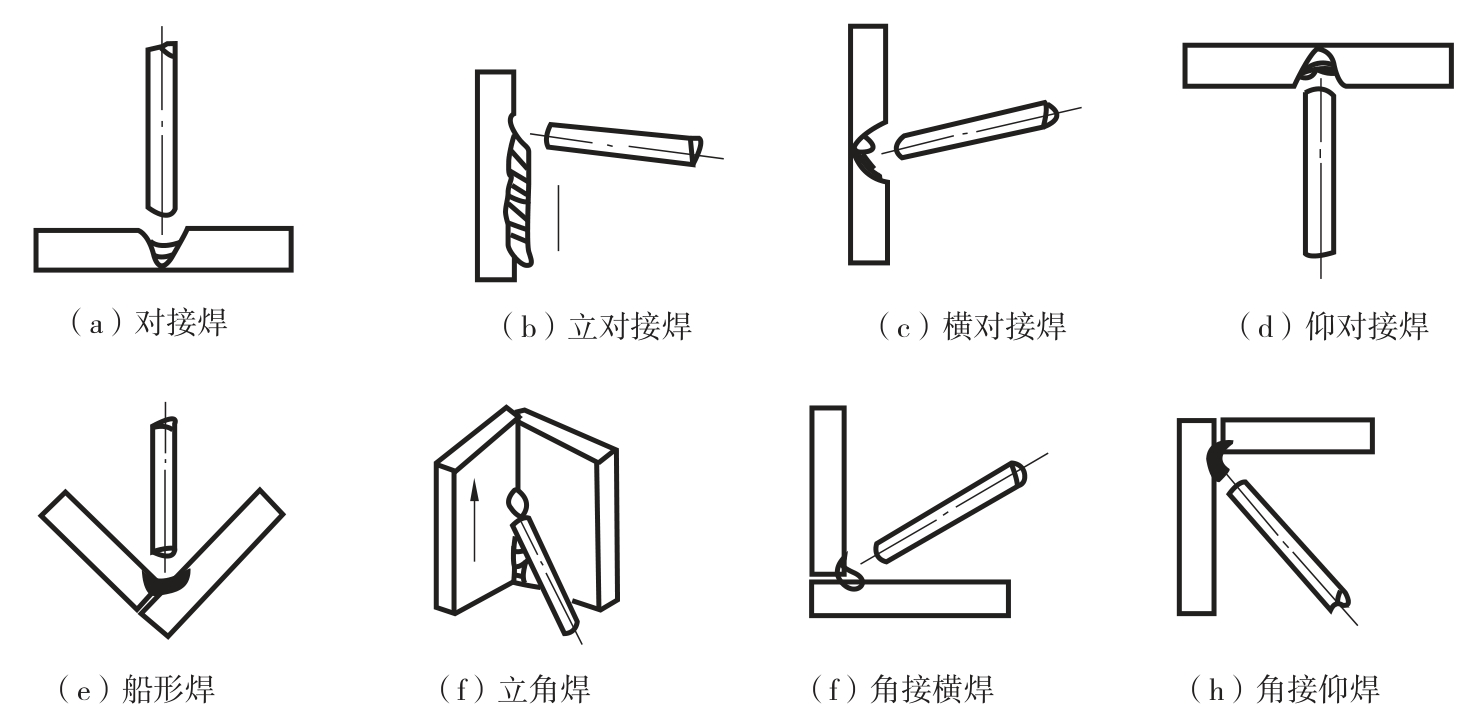 （a）对接焊

（b）立对接焊

（c）横对接焊

（d）仰对接焊

（e）船形焊

（f）立角焊

（f）角接横焊

（h）角接仰焊