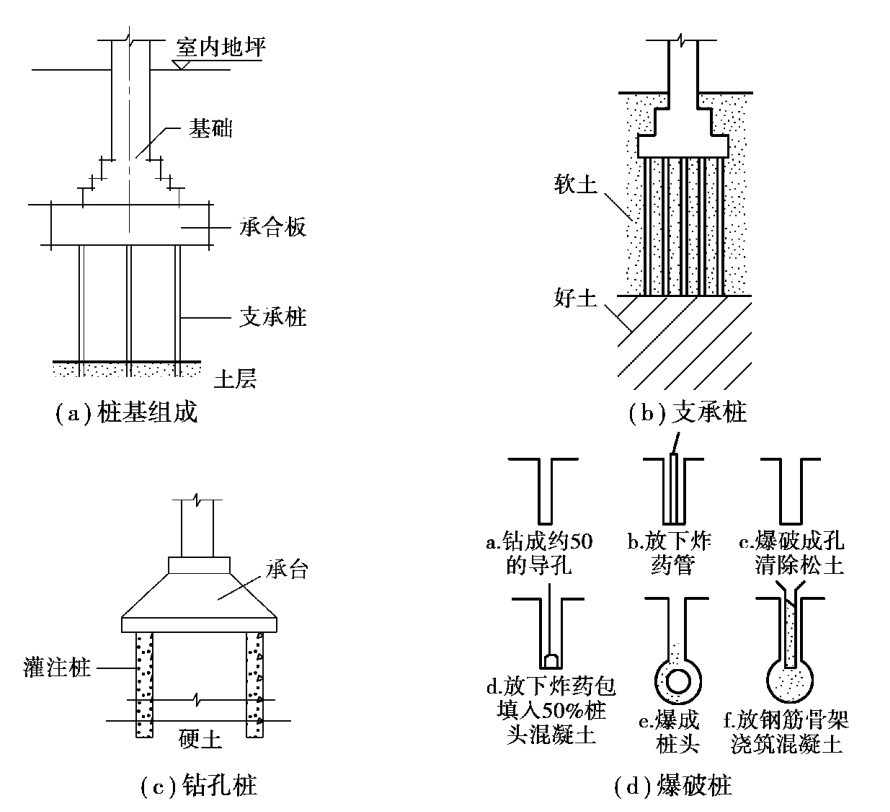 室内地坪

基础

承合板

支承桩

土层

(a) 桩基组成

软土

好土

(b) 支承桩

承台

灌注桩

硬土

(c) 钻孔桩

a.钻成约50的导孔

b.放下炸药管

c.爆破成孔清除松土

d.放下炸药包填入50%桩头混凝土

e.爆成桩头

f.放钢筋骨架浇筑混凝土

(d) 爆破桩