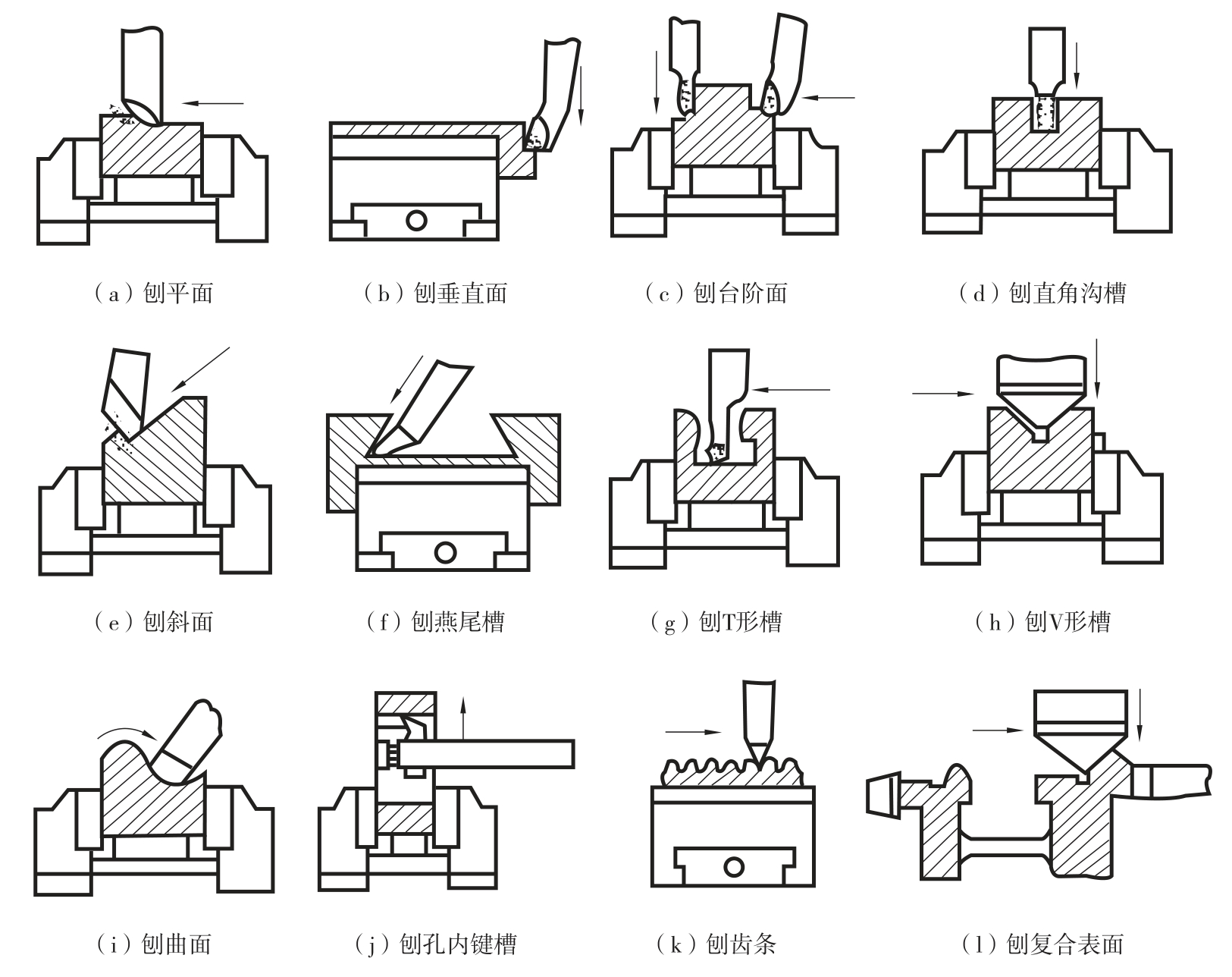 （a）刨平面

（b）刨垂直面

（c）刨台阶面

（d）刨直角沟槽

（e）刨斜面

（f）刨燕尾槽

（g）刨T形槽

（h）刨V形槽

（i）刨曲面

（j）刨孔内键槽

（k）刨齿条

（l）刨复合表面