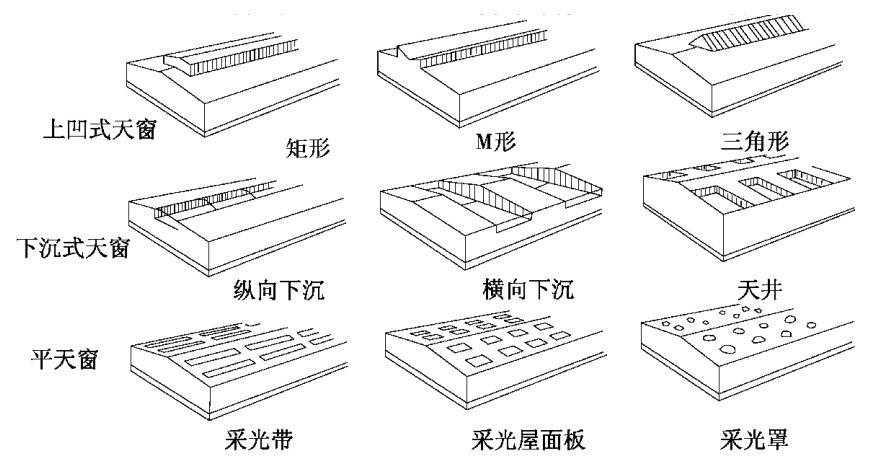 上凹式天窗
矩形
M形
三角形

下沉式天窗
纵向下沉
横向下沉
天井

平天窗
采光带
采光屋面板
采光罩