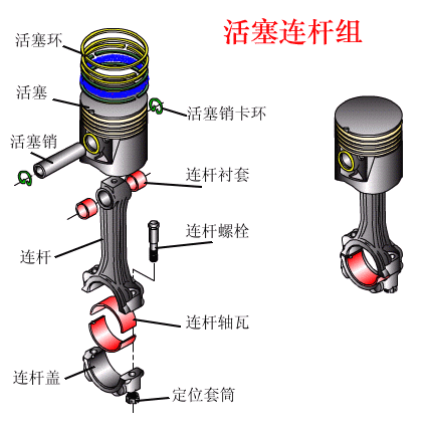 活塞连杆组

活塞环

活塞

活塞销卡环

活塞销

连杆衬套

连杆螺栓

连杆

连杆轴瓦

连杆盖

定位套筒