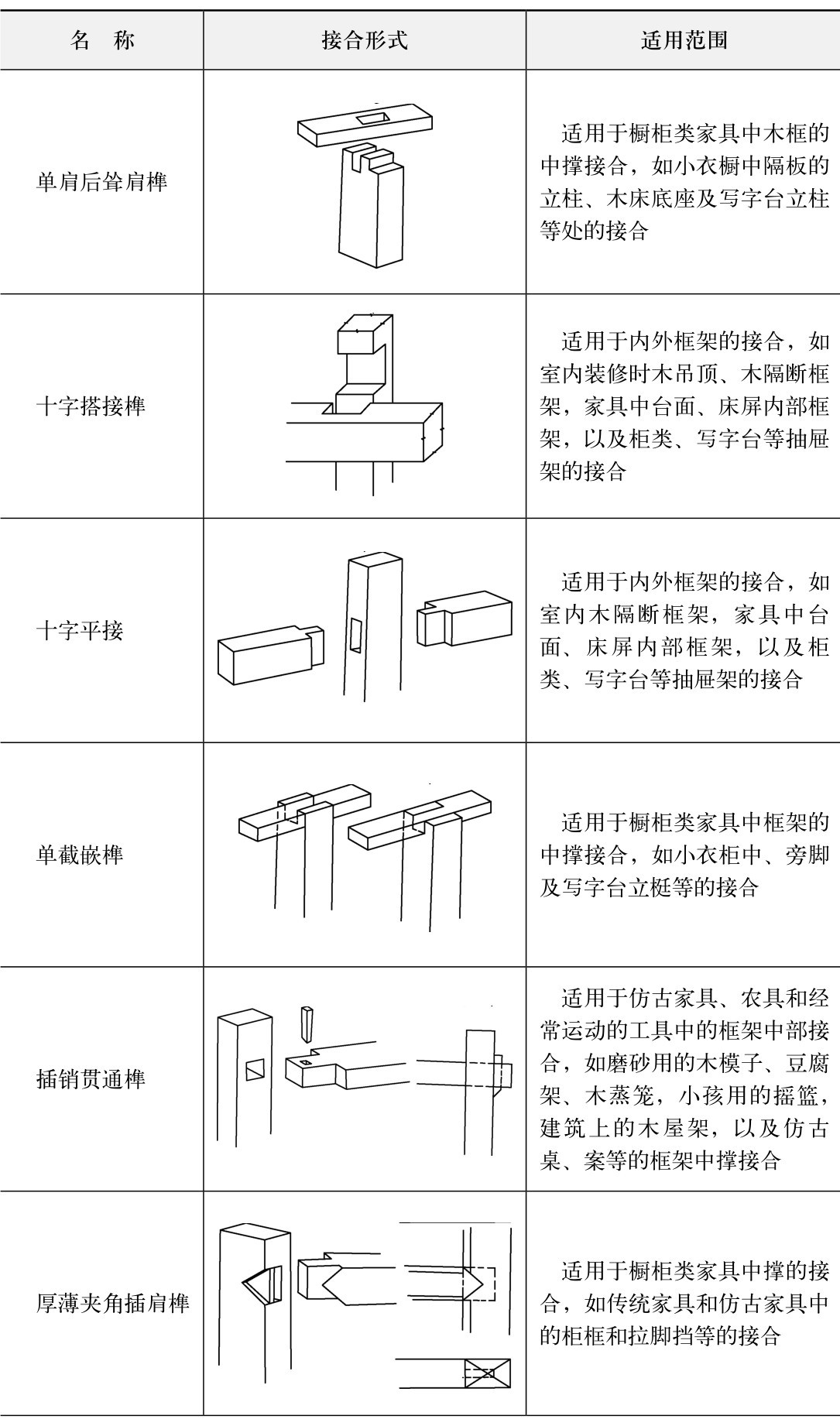 | 名　称 | 接合形式 | 适用范围 |
|---|---|---|
| 单肩后耸肩榫 |  | 适用于橱柜类家具中木框的中撑接合，如小衣橱中隔板的立柱、木床底座及写字台立柱等处的接合 |
| 十字搭接榫 |  | 适用于内外框架的接合，如室内装修时木吊顶、木隔断框架，家具中台面、床屏内部框架，以及柜类、写字台等抽屉架的接合 |
| 十字平接 |  | 适用于内外框架的接合，如室内木隔断框架，家具中台面、床屏内部框架，以及柜类、写字台等抽屉架的接合 |
| 单截嵌榫 |  | 适用于橱柜类家具中框架的中撑接合，如小衣柜中、旁脚及写字台立梃等的接合 |
| 插销贯通榫 |  | 适用于仿古家具、农具和经常运动的工具中的框架中部接合，如磨砂用的木模子、豆腐架、木蒸笼，小孩用的摇篮，建筑上的木屋架，以及仿古桌、案等的框架中撑接合 |
| 厚薄夹角插肩榫 |  | 适用于橱柜类家具中撑的接合，如传统家具和仿古家具中的柜框和拉脚挡等的接合 |