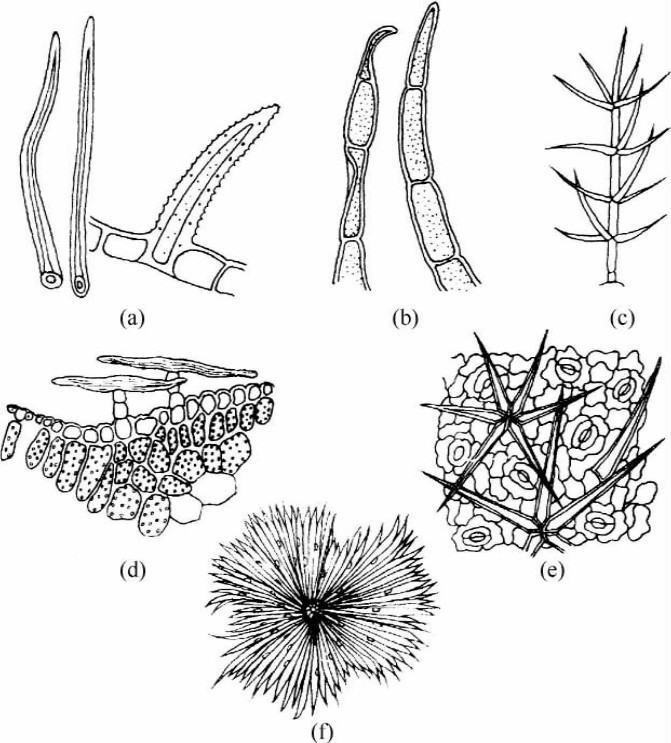 (a)

(b)

(c)

(d)

(e)

(f)