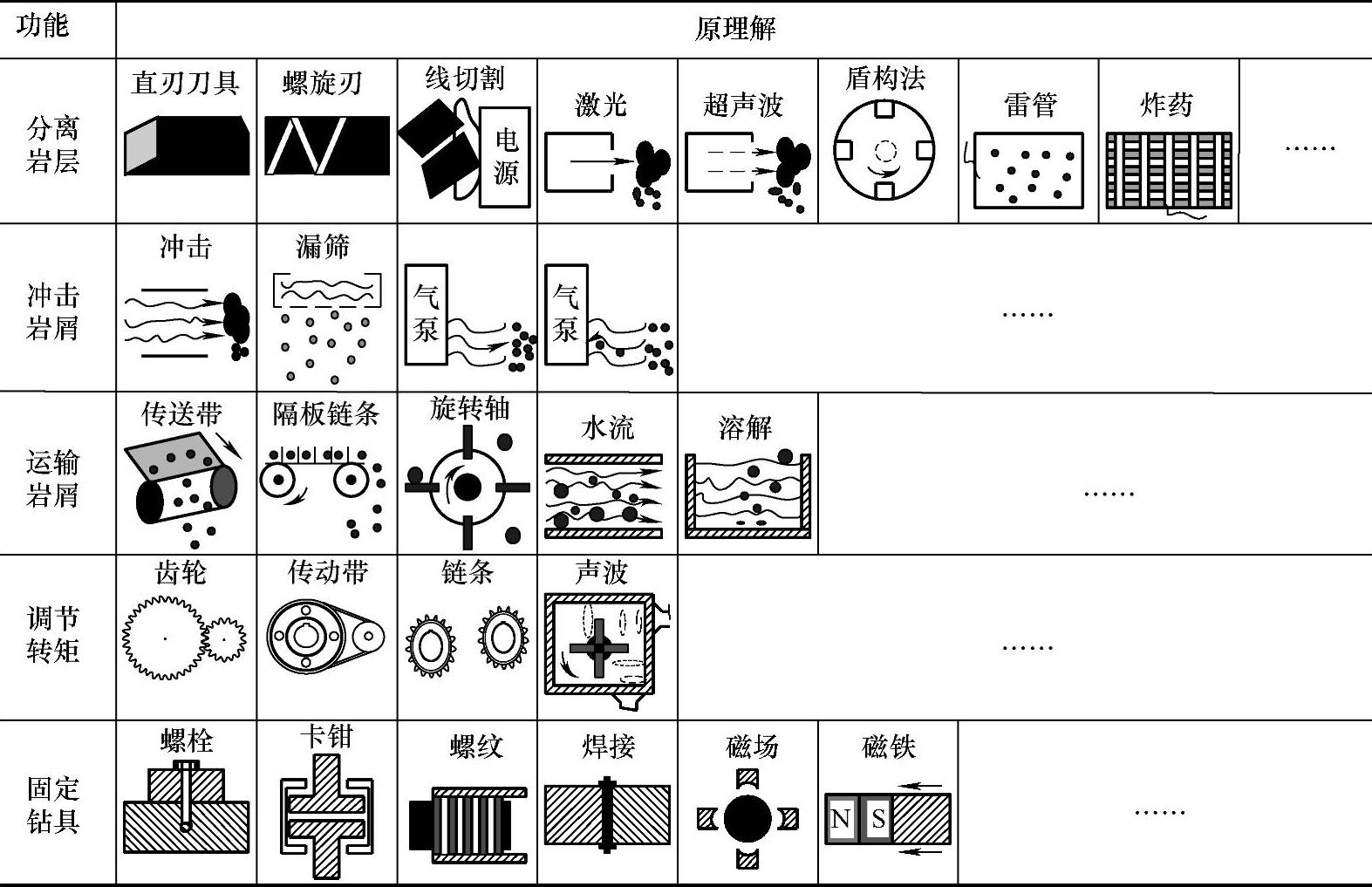 | 功能 | 原理解 | | | | | | | | |
|---|---|---|---|---|---|---|---|---|---|
| 分离岩层 | 直刃刀具 | 螺旋刃 | 线切割 电源 | 激光 | 超声波 | 盾构法 | 雷管 | 炸药 | …… |
| 冲击岩屑 | 冲击 | 漏筛 | 气泵 | 气泵 | …… | | | | |
| 运输岩屑 | 传送带 | 隔板链条 | 旋转轴 | 水流 | 溶解 | …… | | | |
| 调节转矩 | 齿轮 | 传动带 | 链条 | 声波 | …… | | | | |
| 固定钻具 | 螺栓 | 卡钳 | 螺纹 | 焊接 | 磁场 | 磁铁 N S | …… | | |