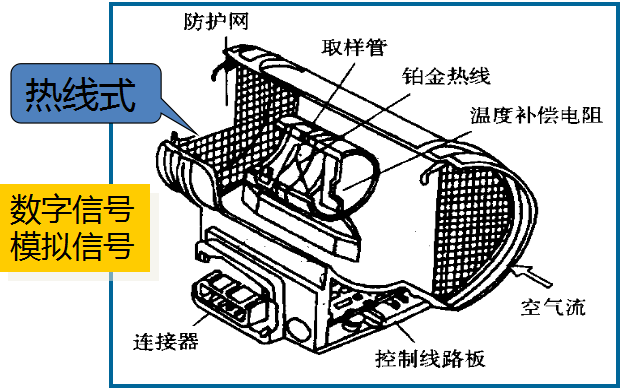 热线式

数字信号
模拟信号

防护网
取样管
铂金热线
温度补偿电阻
空气流
连接器
控制线路板