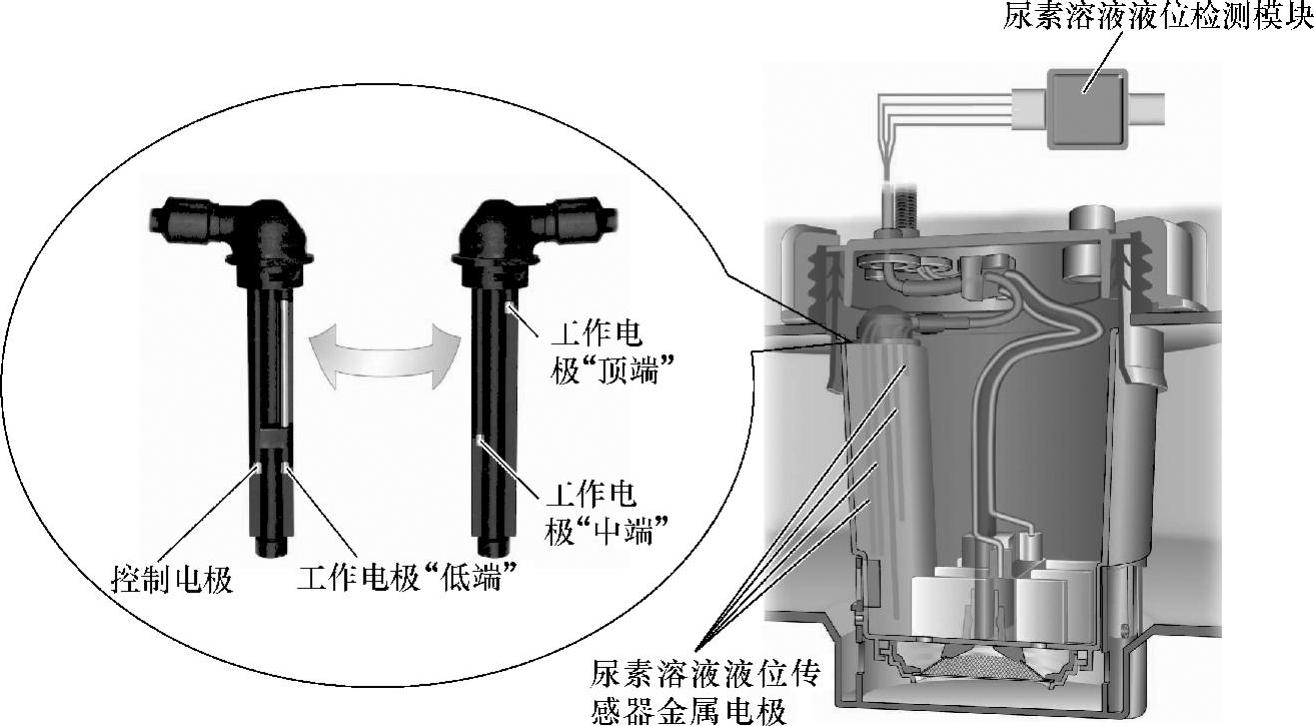 尿素溶液液位检测模块

工作电极“顶端”

工作电极“中端”

控制电极

工作电极“低端”

尿素溶液液位传感器金属电极