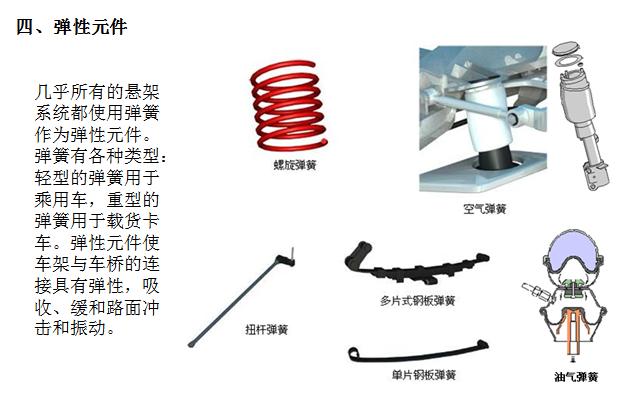 四、弹性元件

几乎所有的悬架系统都使用弹簧作为弹性元件。弹簧有各种类型：轻型的弹簧用于乘用车，重型的弹簧用于载货卡车。弹性元件使车架与车桥的连接具有弹性，吸收、缓和路面冲击和振动。

螺旋弹簧

空气弹簧

扭杆弹簧

多片式钢板弹簧

单片钢板弹簧

油气弹簧